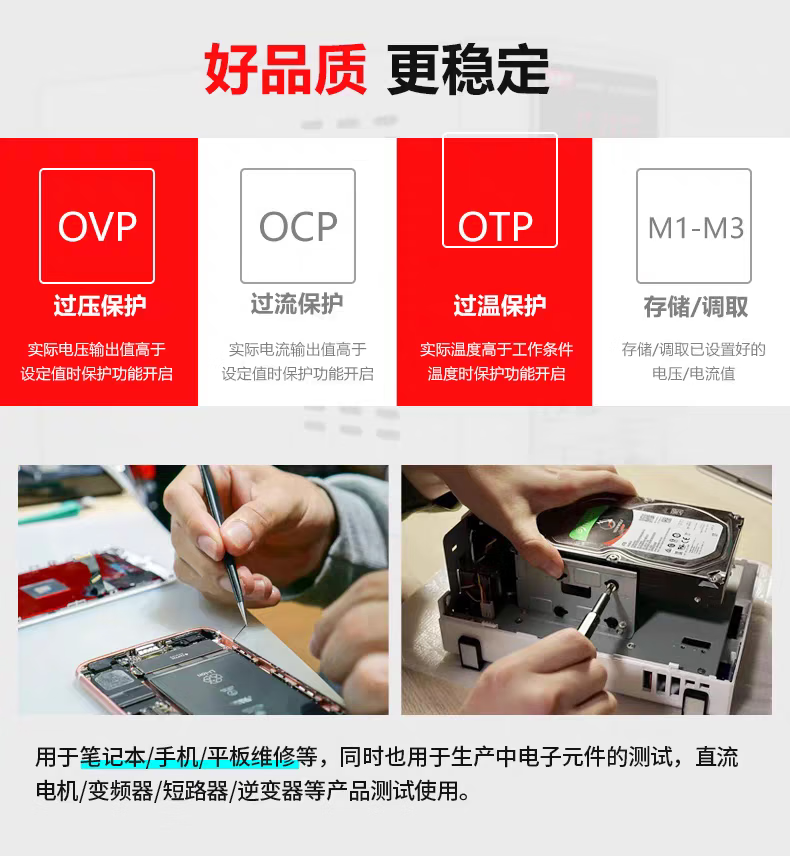 好品质 更稳定

OVP
过压保护
实际电压输出值高于设定值时保护功能开启

OCP
过流保护
实际电流输出值高于设定值时保护功能开启

OTP
过温保护
实际温度高于工作条件温度时保护功能开启

M1-M3
存储/调取
存储/调取已设置好的电压/电流值

用于笔记本/手机/平板维修等，同时也用于生产中电子元件的测试，直流电机/变频器/短路器/逆变器等产品测试使用。