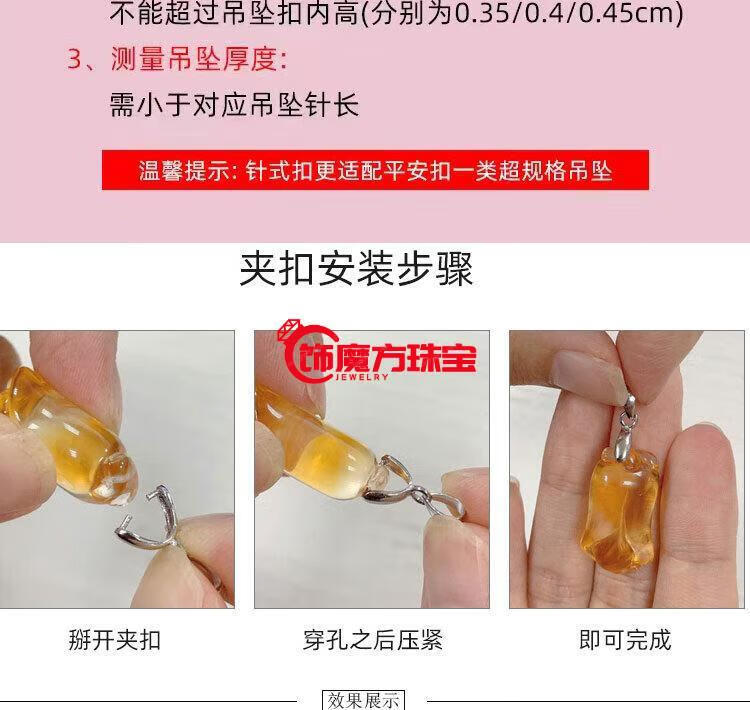 不能超过吊坠扣内高(分别为0.35/0.4/0.45cm)

3、测量吊坠厚度:

需小于对应吊坠针长

温馨提示: 针式扣更适配平安扣一类超规格吊坠

夹扣安装步骤

饰魔方珠宝
JEWELRY

掰开夹扣

穿孔之后压紧

即可完成

效果展示