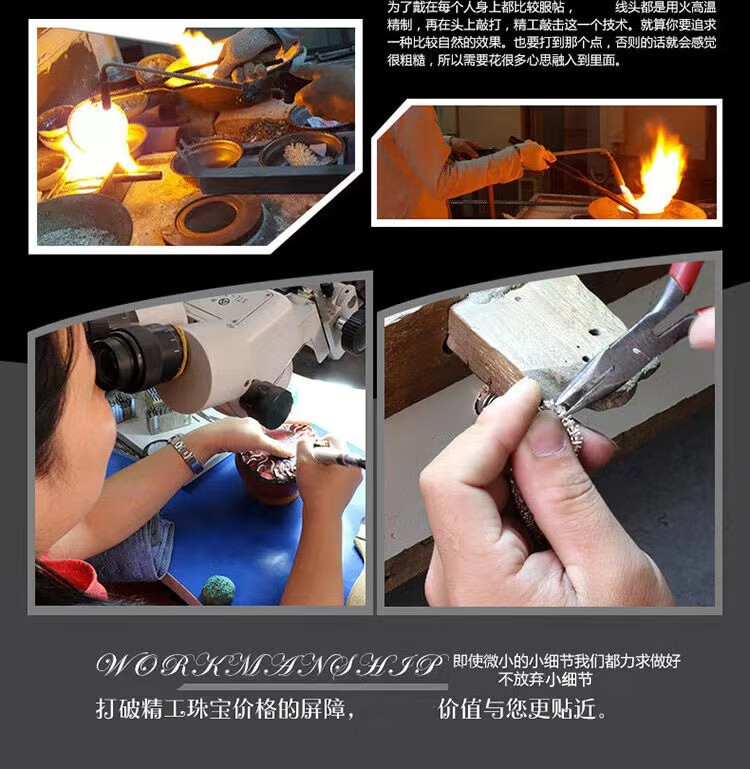 为了戴在每个人身上都比较服帖，　　线头都是用火高温精制，再在头上敲打，精工敲击这一个技术。就算你要追求一种比较自然的效果。也要打到那个点，否则的话就会感觉很粗糙，所以需要花很多心思融入到里面。

WORKMANSHIP 即使微小的小细节我们都力求做好
不放弃小细节

打破精工珠宝价格的屏障，　　价值与您更贴近。