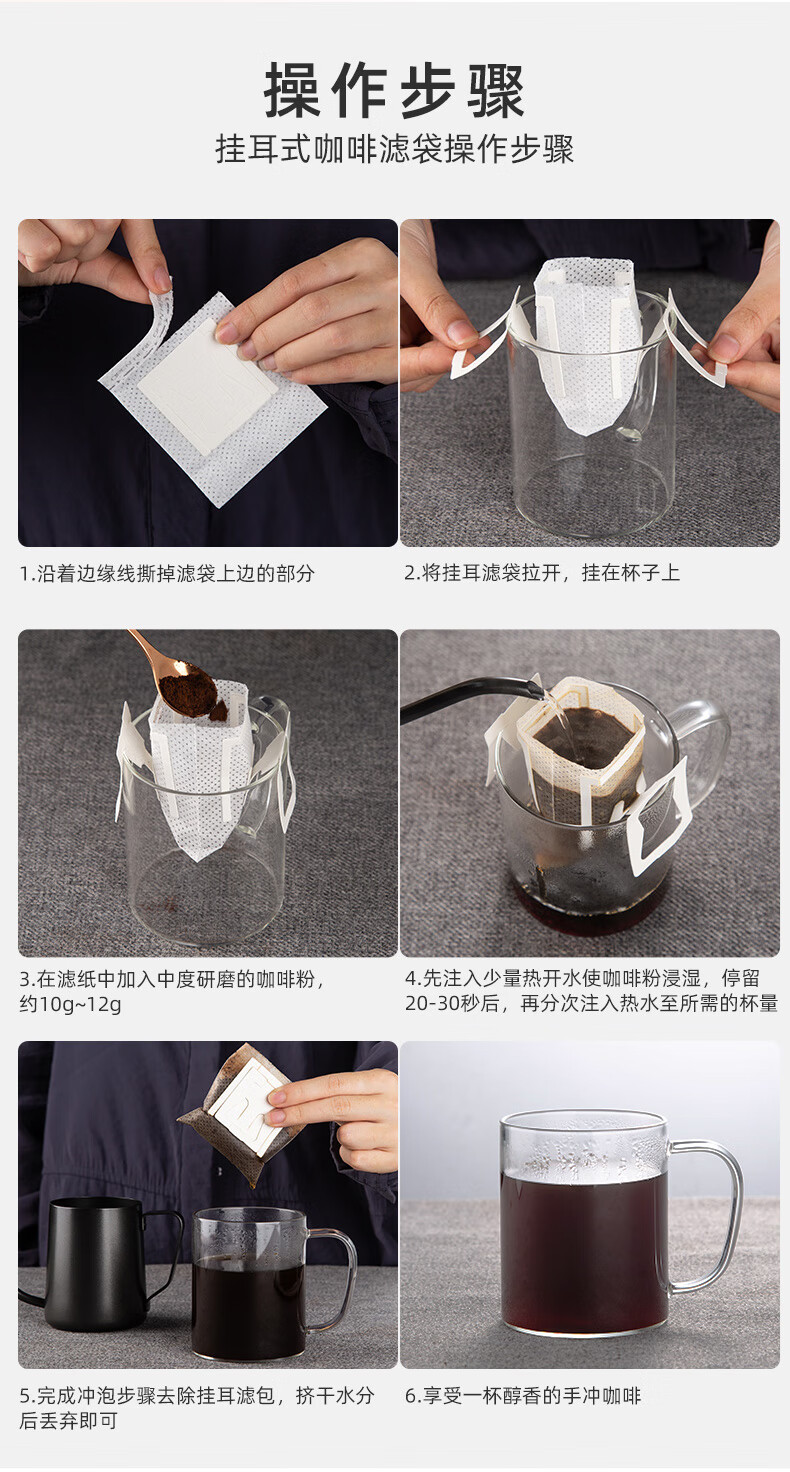 操作步骤

挂耳式咖啡滤袋操作步骤

1.沿着边缘线撕掉滤袋上边的部分

2.将挂耳滤袋拉开，挂在杯子上

3.在滤纸中加入中度研磨的咖啡粉，约10g~12g

4.先注入少量热开水使咖啡粉浸湿，停留20-30秒后，再分次注入热水至所需的杯量

5.完成冲泡步骤去除挂耳滤包，挤干水分后丢弃即可

6.享受一杯醇香的手冲咖啡