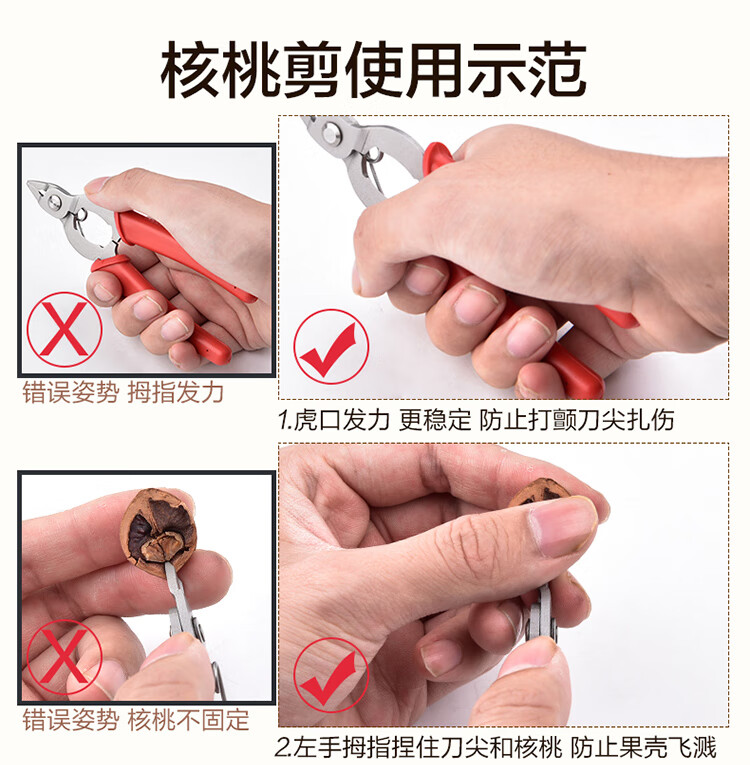 核桃剪使用示范

错误姿势 拇指发力

1.虎口发力 更稳定 防止打颤刀尖扎伤

错误姿势 核桃不固定

2.左手拇指捏住刀尖和核桃 防止果壳飞溅