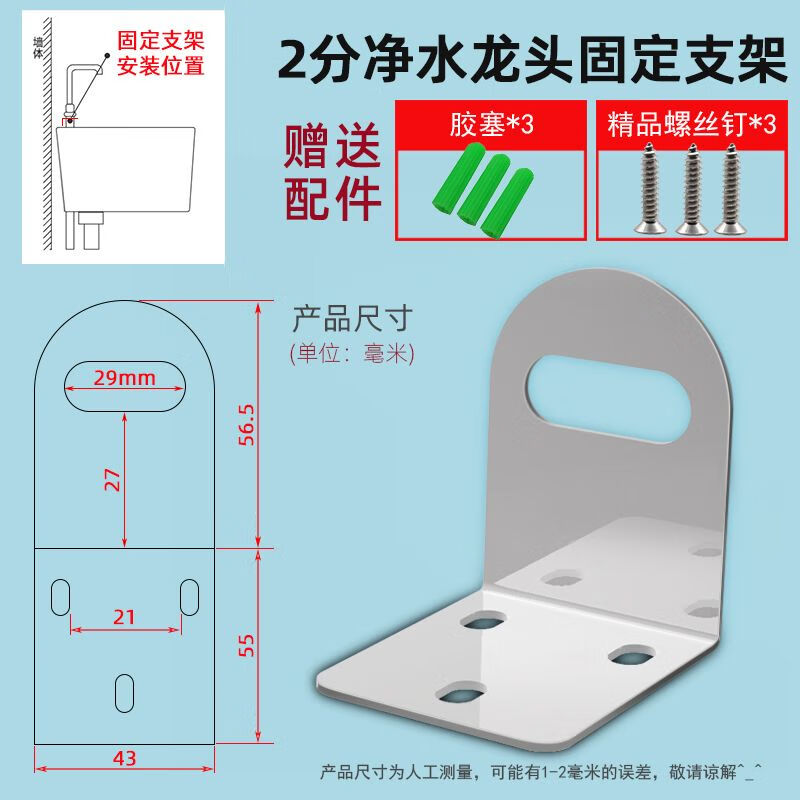 墙体
固定支架
安装位置

2分净水龙头固定支架

赠送
配件

胶塞*3

精品螺丝钉*3

产品尺寸
(单位：毫米)

29mm
27
56.5
21
55
43

产品尺寸为人工测量，可能有1-2毫米的误差，敬请谅解^_^