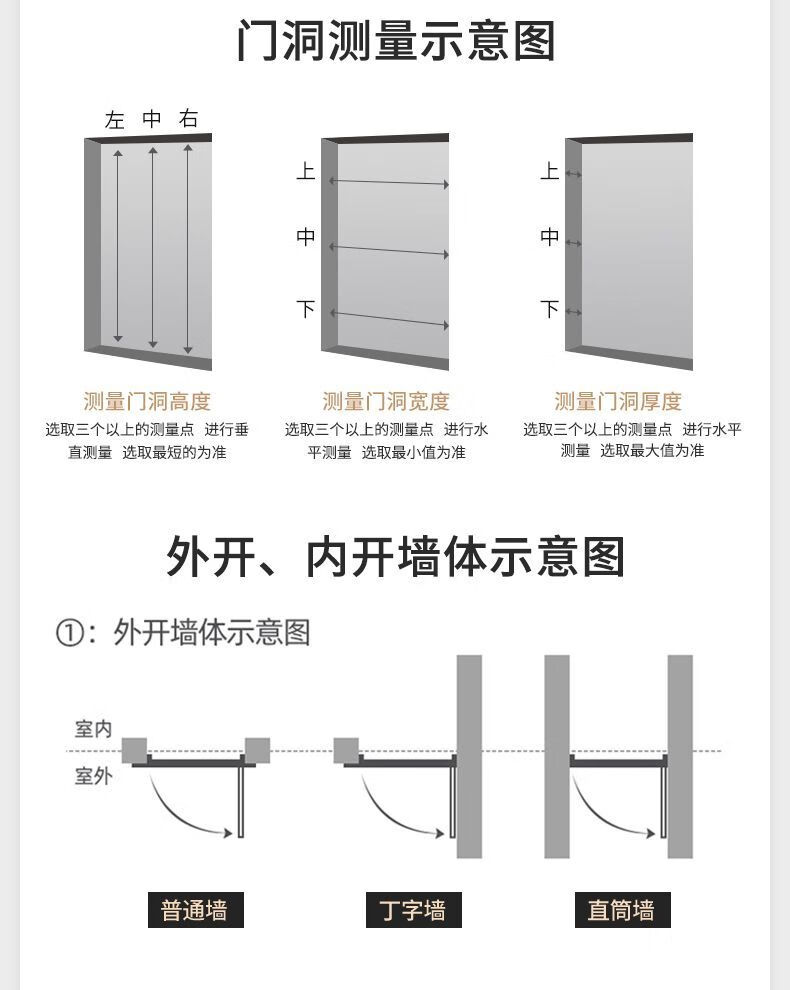 门洞测量示意图

左 中 右

上
中
下

上
中
下

测量门洞高度
选取三个以上的测量点 进行垂直测量 选取最短的为准

测量门洞宽度
选取三个以上的测量点 进行水平测量 选取最小值为准

测量门洞厚度
选取三个以上的测量点 进行水平测量 选取最大值为准

外开、内开墙体示意图

①：外开墙体示意图

室内
室外

普通墙
丁字墙
直筒墙