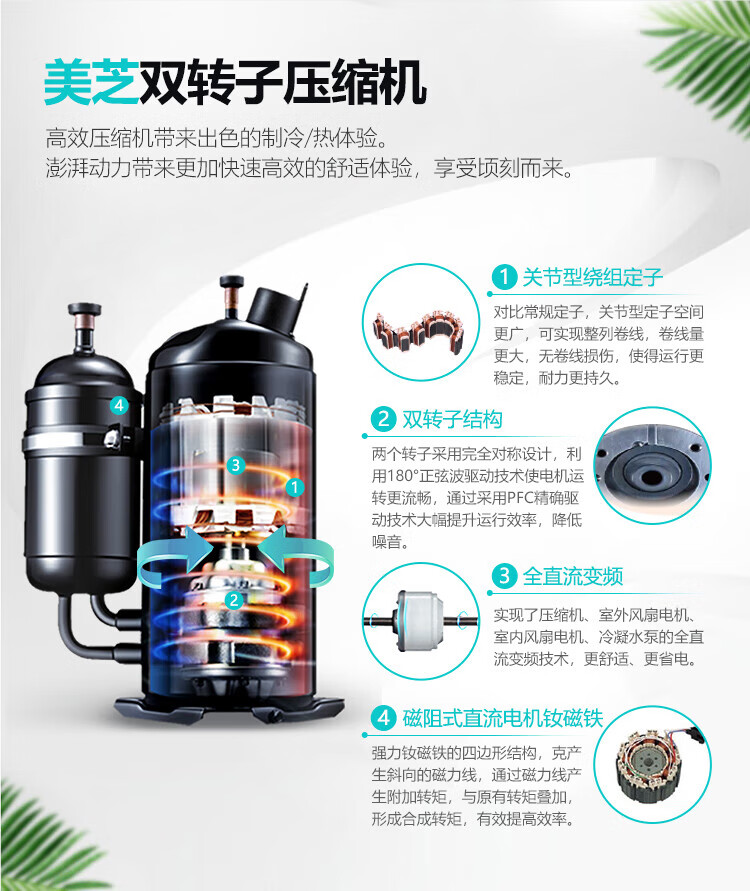 美芝双转子压缩机

高效压缩机带来出色的制冷/热体验。
澎湃动力带来更加快速高效的舒适体验，享受顷刻而来。

4

3

1

2

1 关节型绕组定子

对比常规定子，关节型定子空间更广，可实现整列卷线，卷线量更大，无卷线损伤，使得运行更稳定，耐力更持久。

2 双转子结构

两个转子采用完全对称设计，利用180°正弦波驱动技术使电机运转更流畅，通过采用PFC精确驱动技术大幅提升运行效率，降低噪音。

3 全直流变频

实现了压缩机、室外风扇电机、室内风扇电机、冷凝水泵的全直流变频技术，更舒适、更省电。

4 磁阻式直流电机钕磁铁

强力钕磁铁的四边形结构，克产生斜向的磁力线，通过磁力线产生附加转矩，与原有转矩叠加，形成合成转矩，有效提高效率。