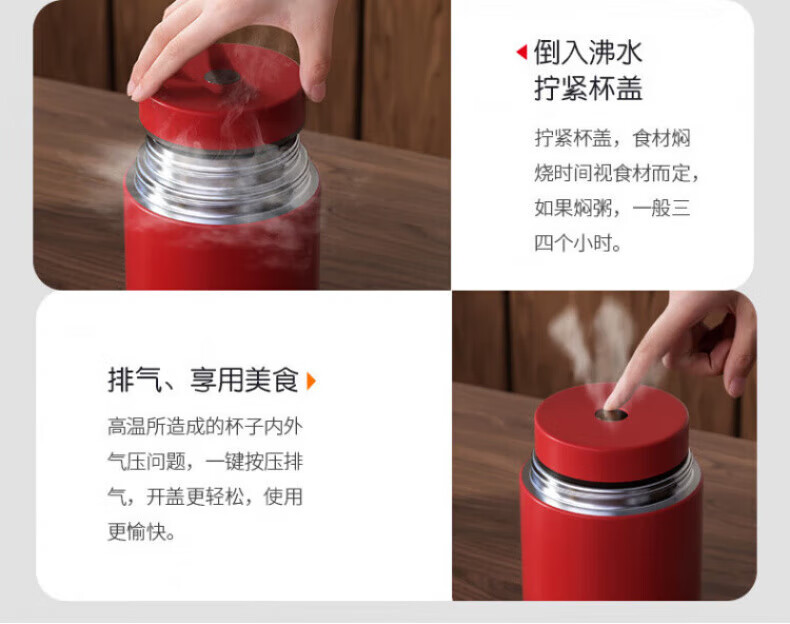 倒入沸水
拧紧杯盖

拧紧杯盖，食材焖烧时间视食材而定，如果焖粥，一般三四个小时。

排气、享用美食

高温所造成的杯子内外气压问题，一键按压排气，开盖更轻松，使用更愉快。