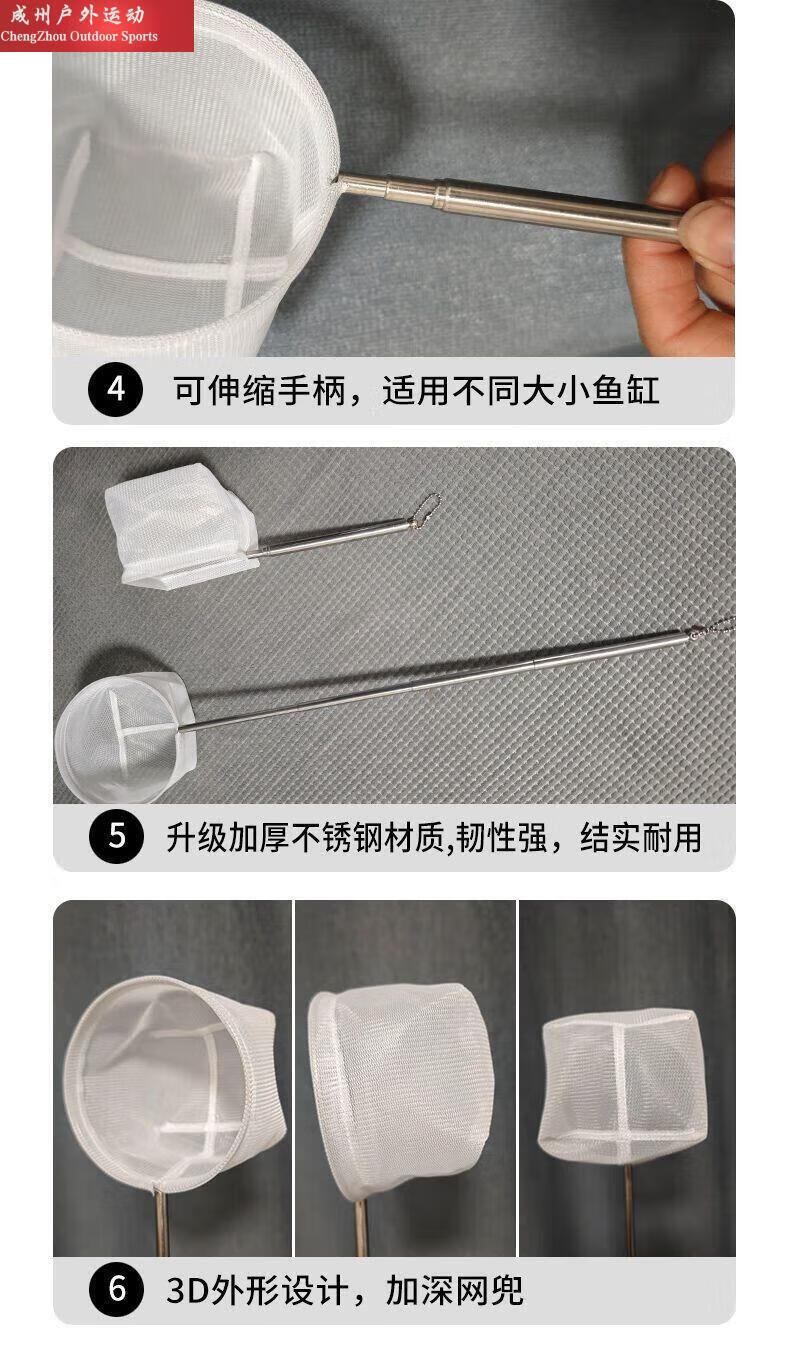 成州户外运动
ChengZhou Outdoor Sports

4 可伸缩手柄，适用不同大小鱼缸

5 升级加厚不锈钢材质,韧性强，结实耐用

6 3D外形设计，加深网兜