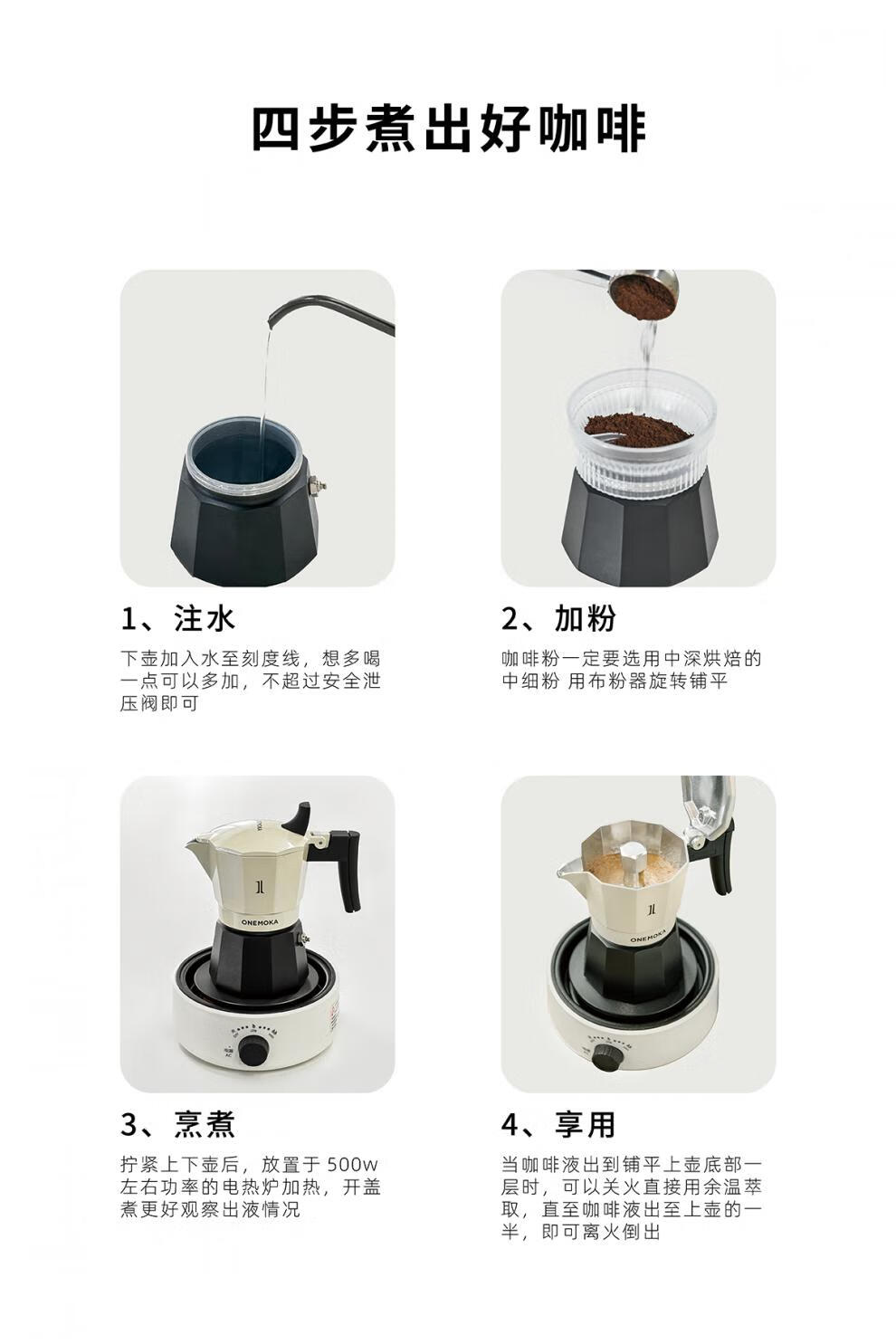 四步煮出好咖啡

1、注水

下壶加入水至刻度线，想多喝一点可以多加，不超过安全泄压阀即可

2、加粉

咖啡粉一定要选用中深烘焙的中细粉 用布粉器旋转铺平

ONEMOKA

3、烹煮

拧紧上下壶后，放置于 500w 左右功率的电热炉加热，开盖煮更好观察出液情况

ONEMOKA

4、享用

当咖啡液出到铺平上壶底部一层时，可以关火直接用余温萃取，直至咖啡液出至上壶的一半，即可离火倒出