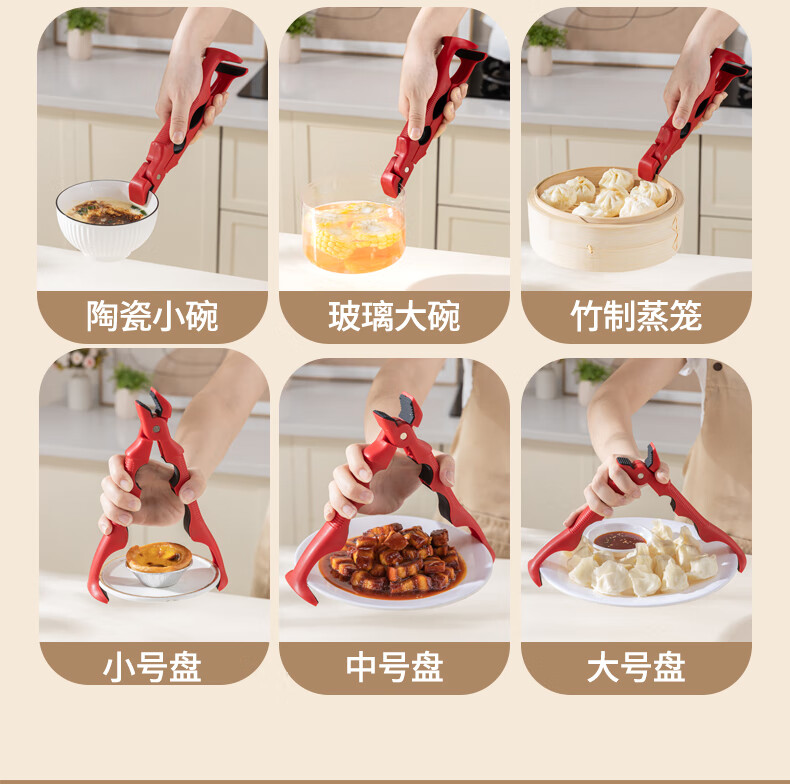 陶瓷小碗

玻璃大碗

竹制蒸笼

小号盘

中号盘

大号盘