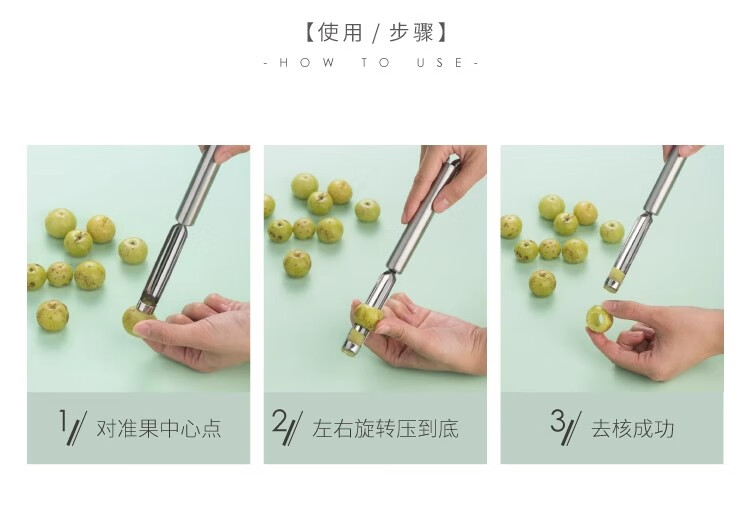 【使用 / 步骤】
- HOW TO USE -

1// 对准果中心点

2// 左右旋转压到底

3// 去核成功