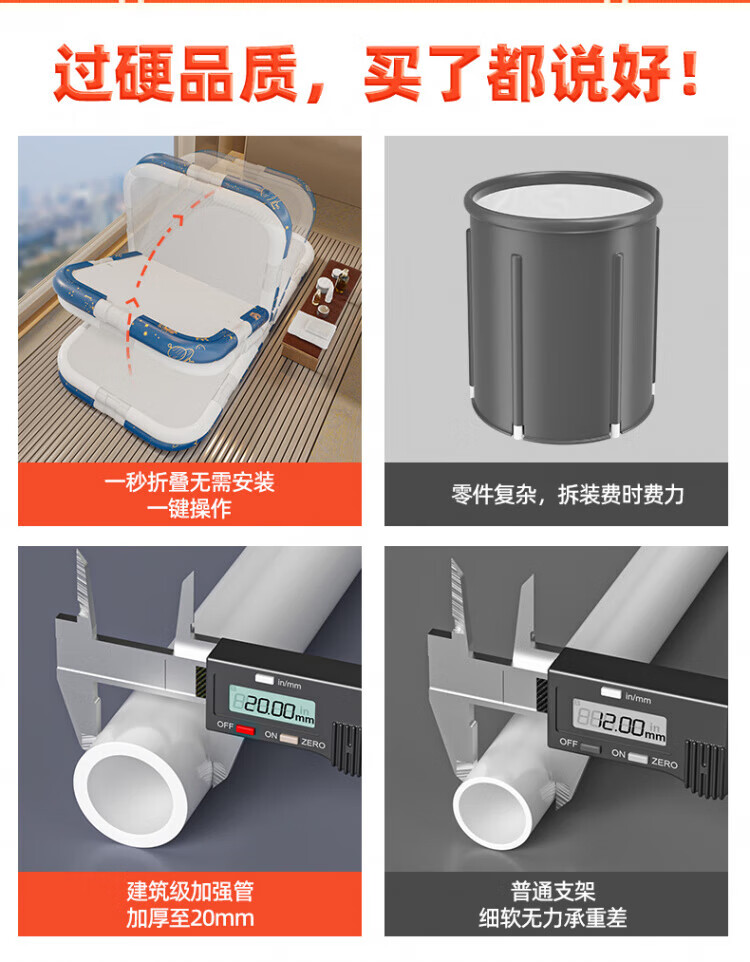 过硬品质，买了都说好！

一秒折叠无需安装
一键操作

零件复杂，拆装费时费力

in/mm
20.00 mm
OFF ON ZERO

in/mm
12.00 mm
OFF ON ZERO

建筑级加强管
加厚至20mm

普通支架
细软无力承重差