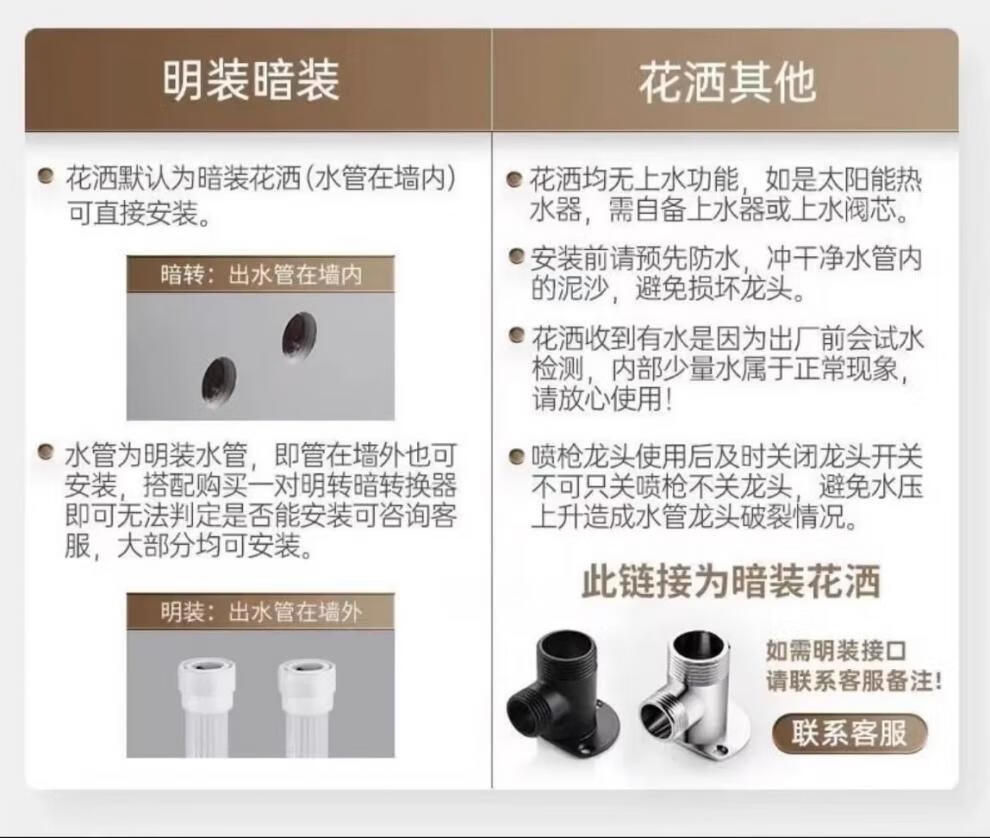 明装暗装

花洒默认为暗装花洒（水管在墙内）可直接安装。

暗转：出水管在墙内

水管为明装水管，即管在墙外也可安装，搭配购买一对明转暗转换器即可无法判定是否能安装可咨询客服，大部分均可安装。

明装：出水管在墙外

花洒其他

花洒均无上水功能，如是太阳能热水器，需自备上水器或上水阀芯。

安装前请预先防水，冲干净水管内的泥沙，避免损坏龙头。

花洒收到有水是因为出厂前会试水检测，内部少量水属于正常现象，请放心使用！

喷枪龙头使用后及时关闭龙头开关不可只关喷枪不关龙头，避免水压上升造成水管龙头破裂情况。

此链接为暗装花洒

如需明装接口
请联系客服备注！

联系客服