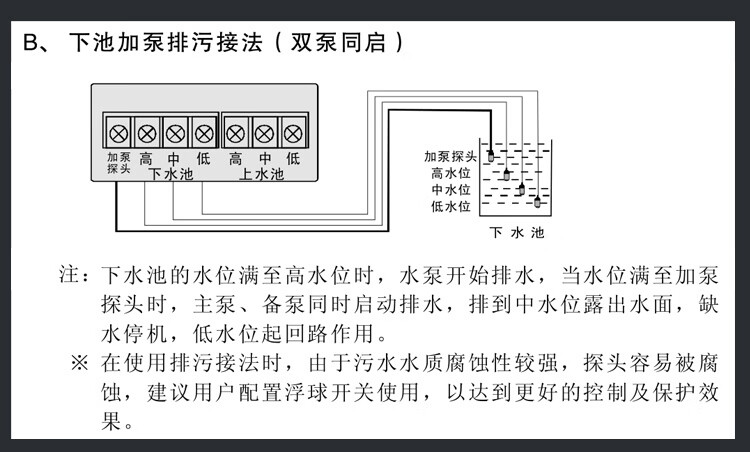 B、 下池加泵排污接法（双泵同启）

加泵探头 高 中 低 高 中 低
下水池 上水池

加泵探头
高水位
中水位
低水位
下 水 池

注：下水池的水位满至高水位时，水泵开始排水，当水位满至加泵探头时，主泵、备泵同时启动排水，排到中水位露出水面，缺水停机，低水位起回路作用。

※ 在使用排污接法时，由于污水水质腐蚀性较强，探头容易被腐蚀，建议用户配置浮球开关使用，以达到更好的控制及保护效果。