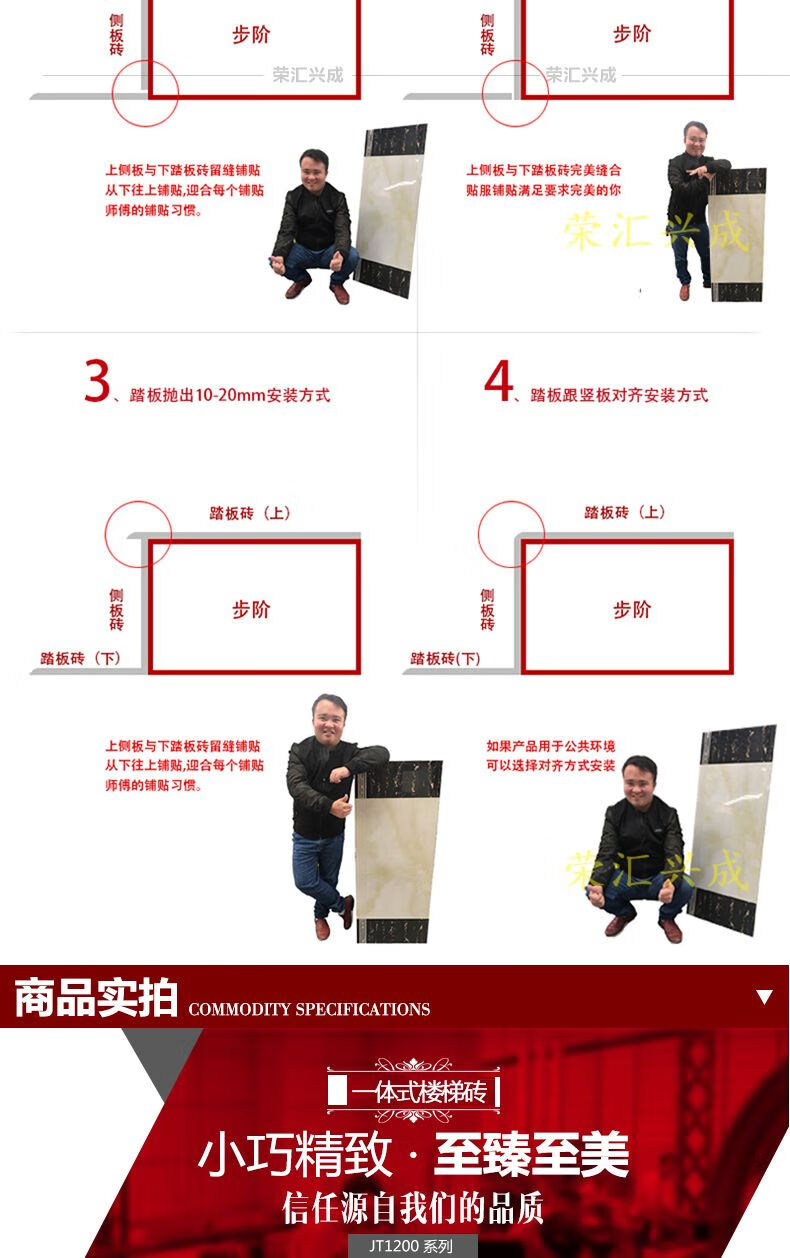 侧板砖

步阶

荣汇兴成

侧板砖

步阶

荣汇兴成

上侧板与下踏板砖留缝铺贴从下往上铺贴,迎合每个铺贴师傅的铺贴习惯。

上侧板与下踏板砖完美缝合贴服铺贴满足要求完美的你

荣汇兴成

3、踏板抛出10-20mm安装方式

4、踏板跟竖板对齐安装方式

踏板砖（上）

侧板砖

步阶

踏板砖（下）

踏板砖（上）

侧板砖

步阶

踏板砖(下)

上侧板与下踏板砖留缝铺贴从下往上铺贴,迎合每个铺贴师傅的铺贴习惯。

如果产品用于公共环境可以选择对齐方式安装

荣汇兴成

商品实拍 COMMODITY SPECIFICATIONS

一体式楼梯砖

小巧精致 · 至臻至美

信任源自我们的品质

JT1200 系列