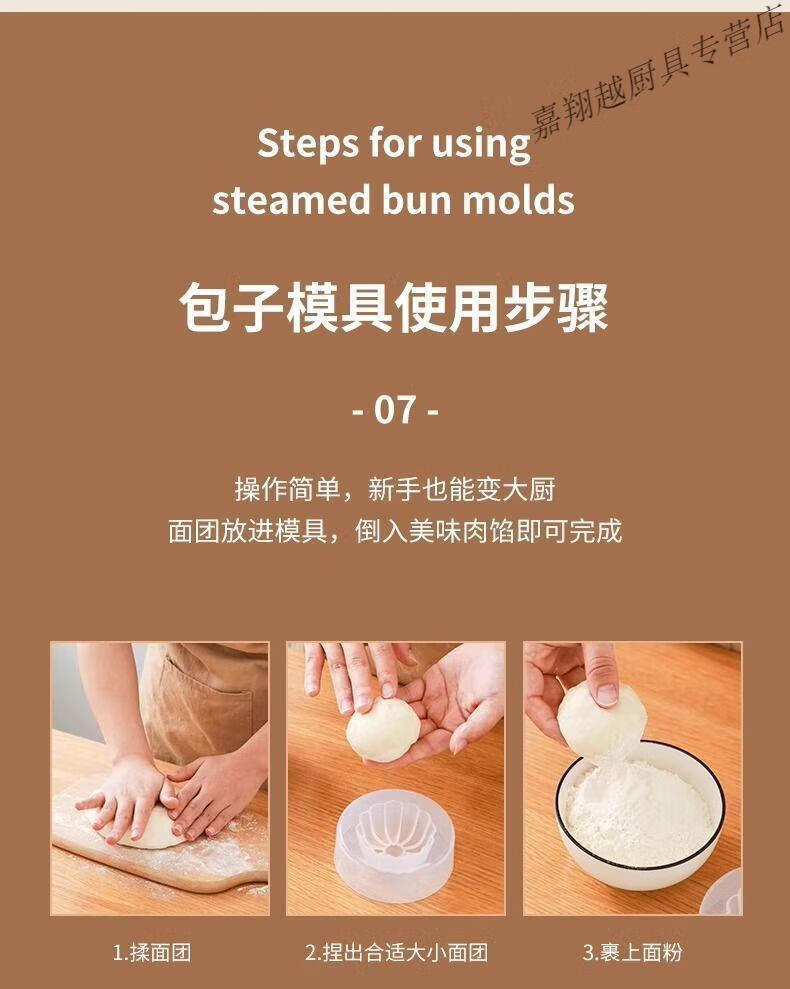 嘉翔越厨具专营店

Steps for using steamed bun molds

包子模具使用步骤

- 07 -

操作简单，新手也能变大厨
面团放进模具，倒入美味肉馅即可完成

1.揉面团

2.捏出合适大小面团

3.裹上面粉