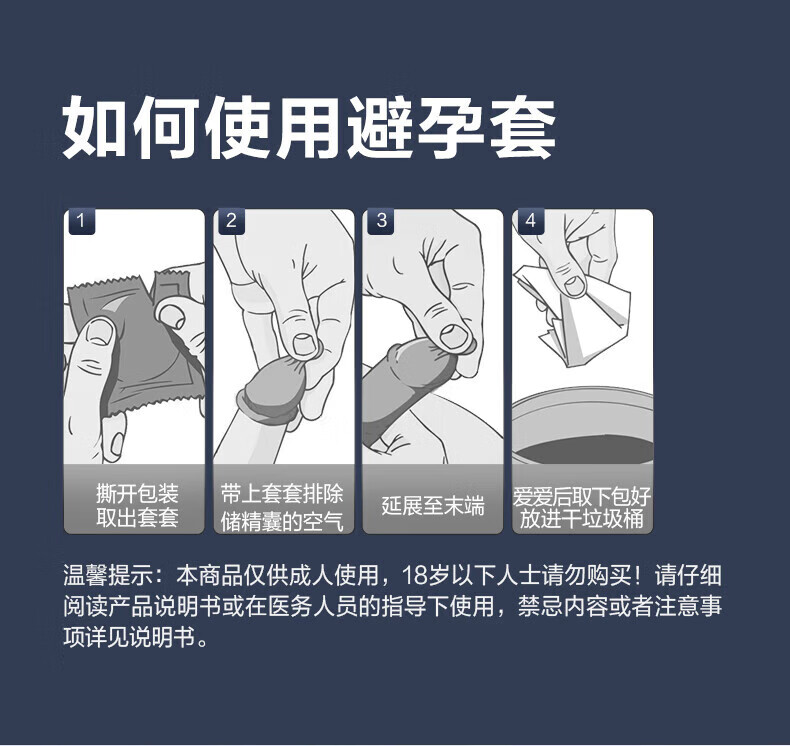 如何使用避孕套

1
撕开包装
取出套套

2
带上套套排除
储精囊的空气

3
延展至末端

4
爱爱后取下包好
放进干垃圾桶

温馨提示：本商品仅供成人使用，18岁以下人士请勿购买！请仔细阅读产品说明书或在医务人员的指导下使用，禁忌内容或者注意事项详见说明书。