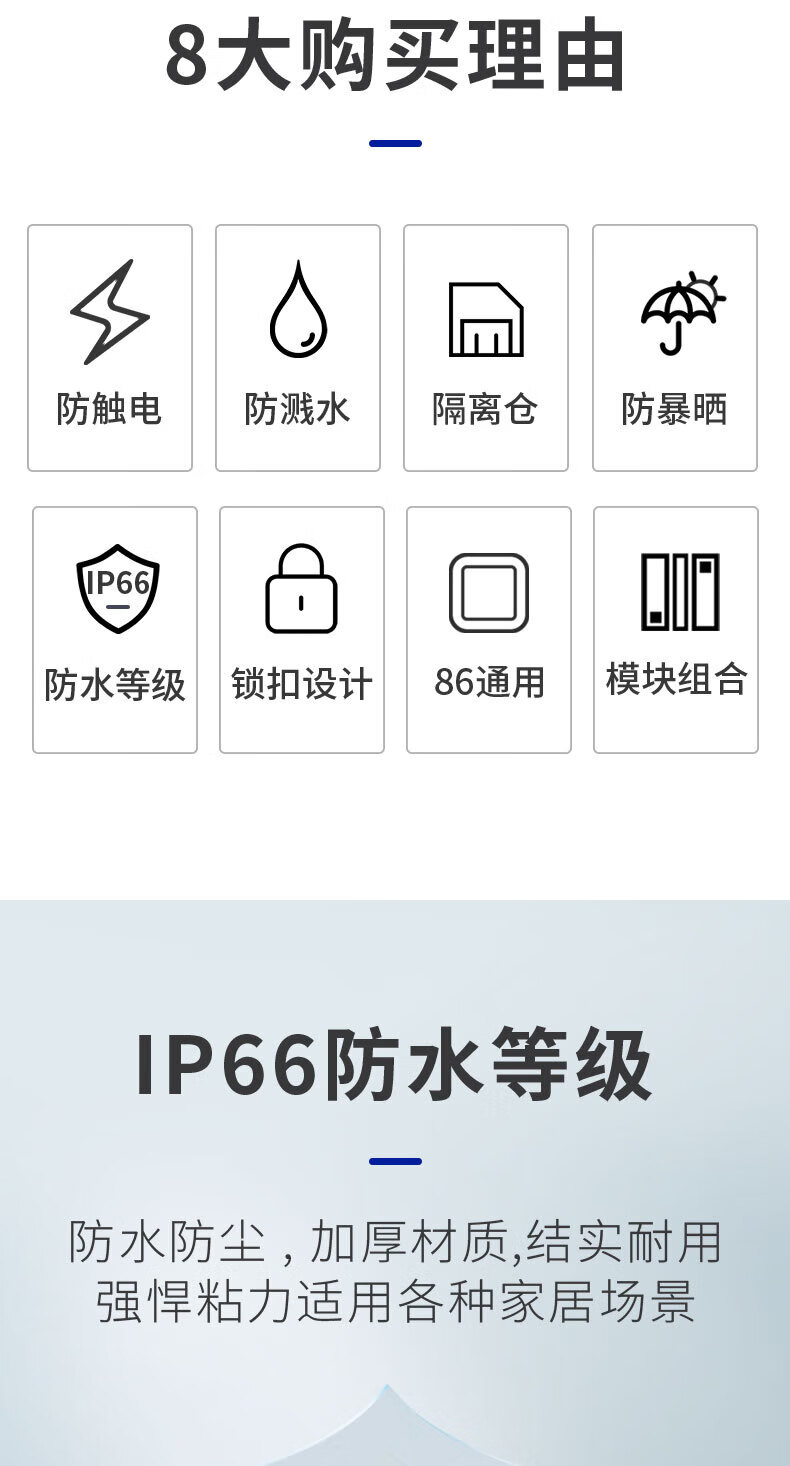 8大购买理由

防触电

防溅水

隔离仓

防暴晒

IP66

防水等级

锁扣设计

86通用

模块组合

IP66防水等级

防水防尘，加厚材质,结实耐用
强悍粘力适用各种家居场景