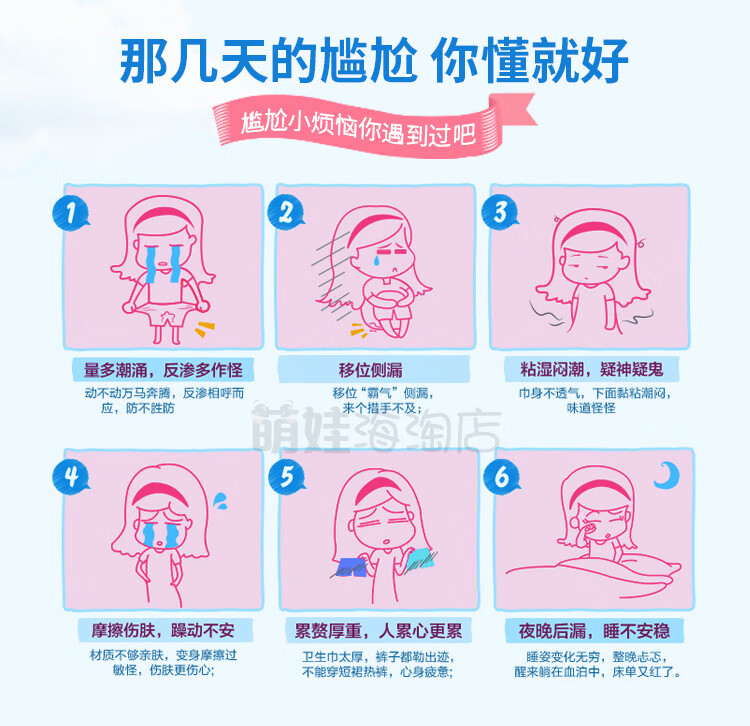 那几天的尴尬 你懂就好

尴尬小烦恼你遇到过吧

1

量多潮涌，反渗多作怪

动不动万马奔腾，反渗相呼而应，防不胜防

2

移位侧漏

移位“霸气”侧漏，来个措手不及；

3

粘湿闷潮，疑神疑鬼

巾身不透气，下面黏粘潮闷，味道怪怪

萌娃海淘店

4

摩擦伤肤，躁动不安

材质不够亲肤，变身摩擦过敏怪，伤肤更伤心；

5

累赘厚重，人累心更累

卫生巾太厚，裤子都勒出迹，不能穿短裙热裤，心身疲惫；

6

夜晚后漏，睡不安稳

睡姿变化无穷，整晚忐忑，醒来躺在血泊中，床单又红了。