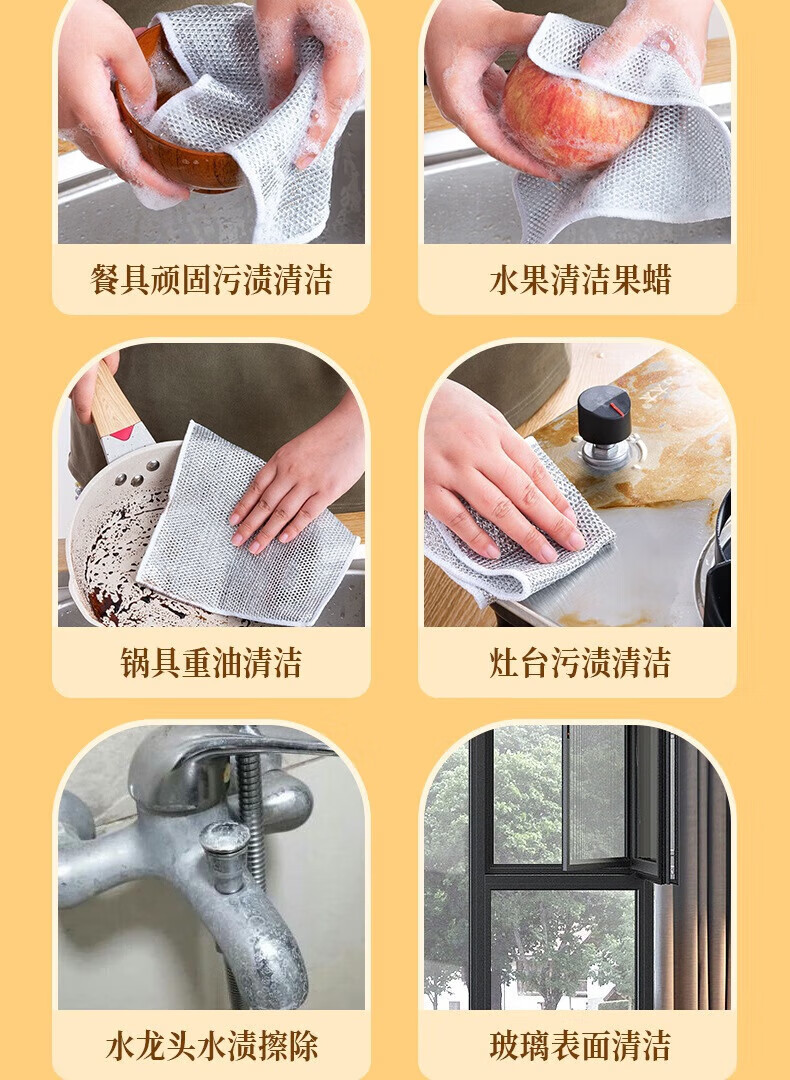 餐具顽固污渍清洁

水果清洁果蜡

锅具重油清洁

灶台污渍清洁

水龙头水渍擦除

玻璃表面清洁