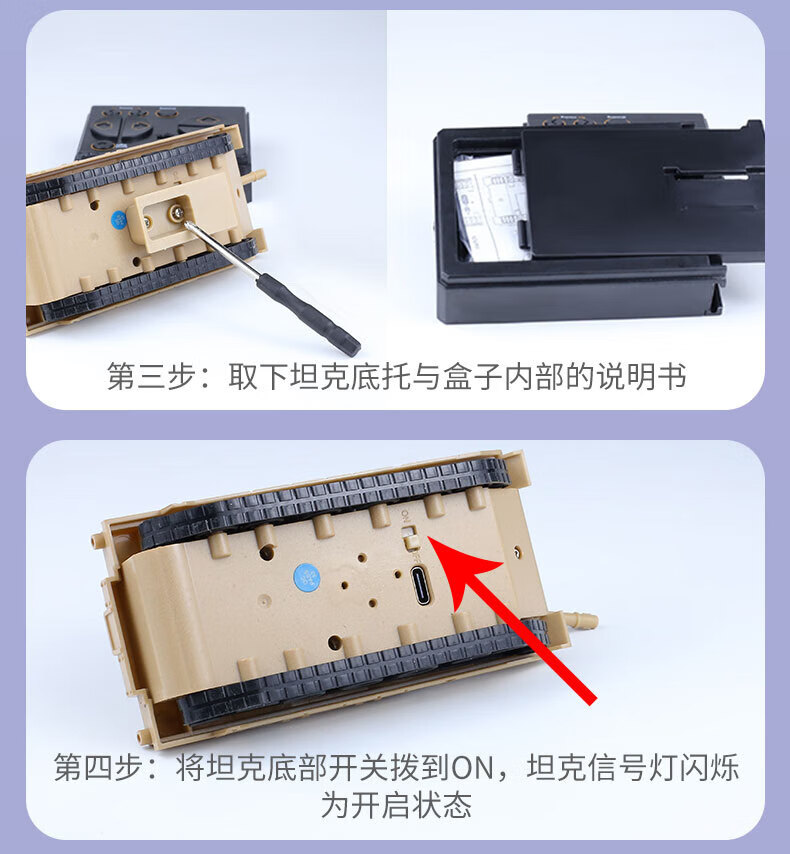 第三步：取下坦克底托与盒子内部的说明书

ON

第四步：将坦克底部开关拨到ON，坦克信号灯闪烁为开启状态