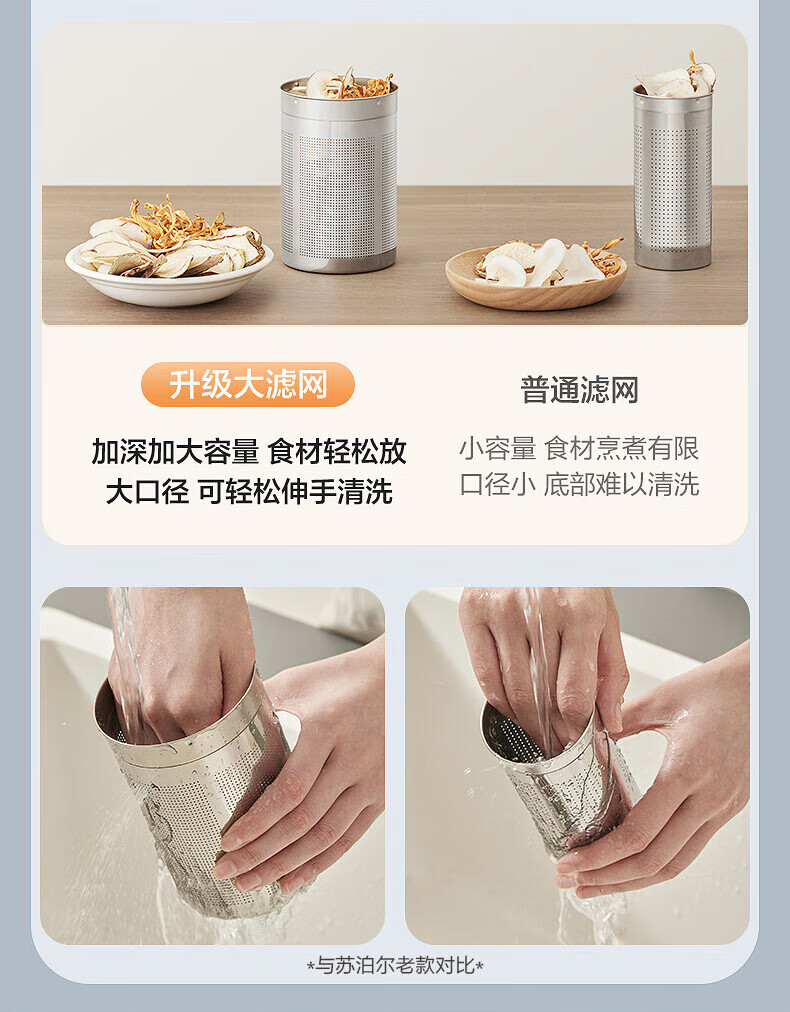 升级大滤网

加深加大容量 食材轻松放
大口径 可轻松伸手清洗

普通滤网

小容量 食材烹煮有限
口径小 底部难以清洗

*与苏泊尔老款对比*