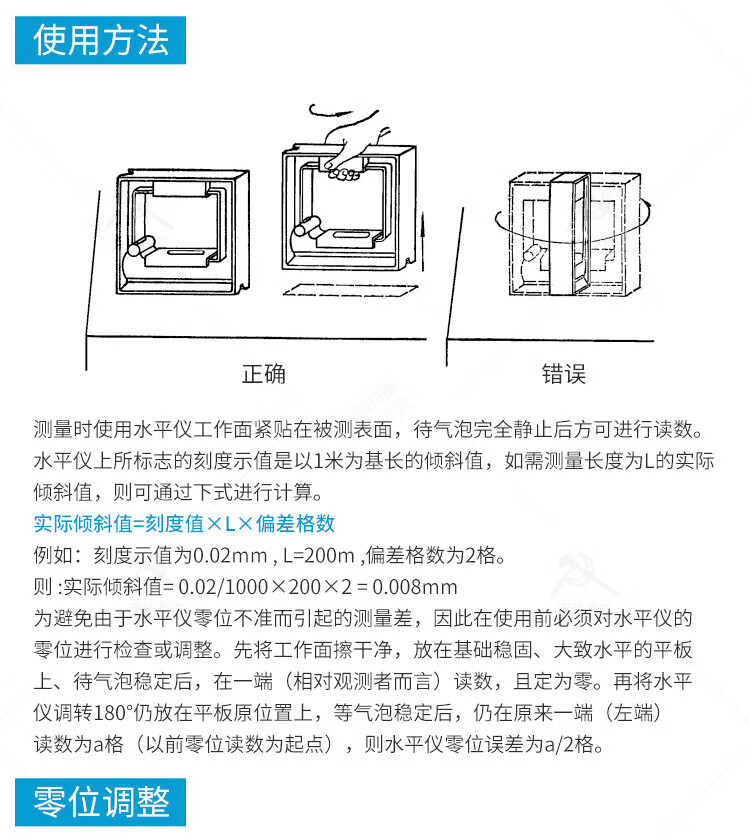 使用方法

正确

错误

测量时使用水平仪工作面紧贴在被测表面，待气泡完全静止后方可进行读数。水平仪上所标志的刻度示值是以1米为基长的倾斜值，如需测量长度为L的实际倾斜值，则可通过下式进行计算。

实际倾斜值=刻度值×L×偏差格数

例如：刻度示值为0.02mm , L=200m ,偏差格数为2格。

则 :实际倾斜值= 0.02/1000×200×2 = 0.008mm

为避免由于水平仪零位不准而引起的测量差，因此在使用前必须对水平仪的零位进行检查或调整。先将工作面擦干净，放在基础稳固、大致水平的平板上、待气泡稳定后，在一端（相对观测者而言）读数，且定为零。再将水平仪调转180°仍放在平板原位置上，等气泡稳定后，仍在原来一端（左端）读数为a格（以前零位读数为起点），则水平仪零位误差为a/2格。

零位调整