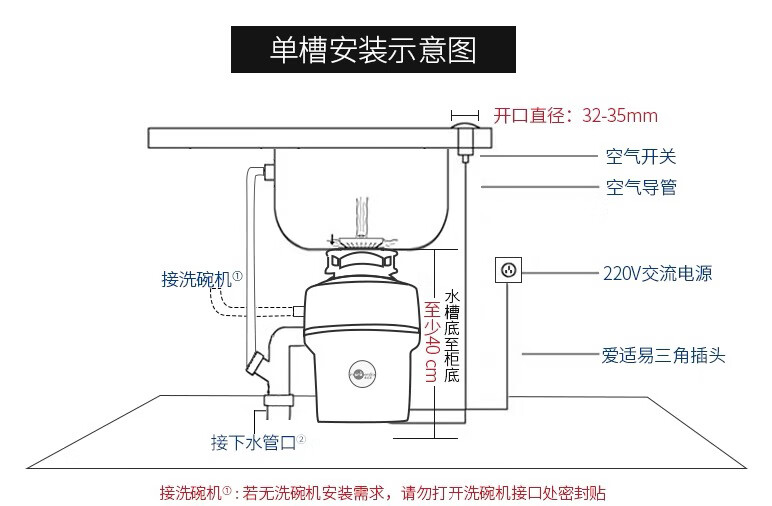 单槽安装示意图

开口直径：32-35mm

空气开关

空气导管

220V交流电源

爱适易三角插头

接洗碗机①

水槽底至柜底

至少40 cm

接下水管口②

接洗碗机①：若无洗碗机安装需求，请勿打开洗碗机接口处密封贴