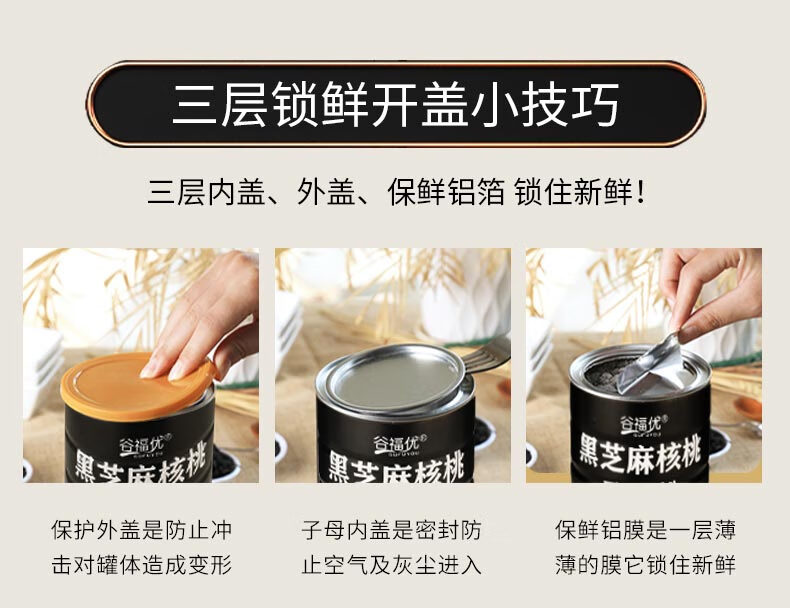 三层锁鲜开盖小技巧

三层内盖、外盖、保鲜铝箔 锁住新鲜！

谷福优
黑芝麻核桃

谷福优
黑芝麻核桃

谷福优
黑芝麻核桃

保护外盖是防止冲击对罐体造成变形

子母内盖是密封防止空气及灰尘进入

保鲜铝膜是一层薄薄的膜它锁住新鲜