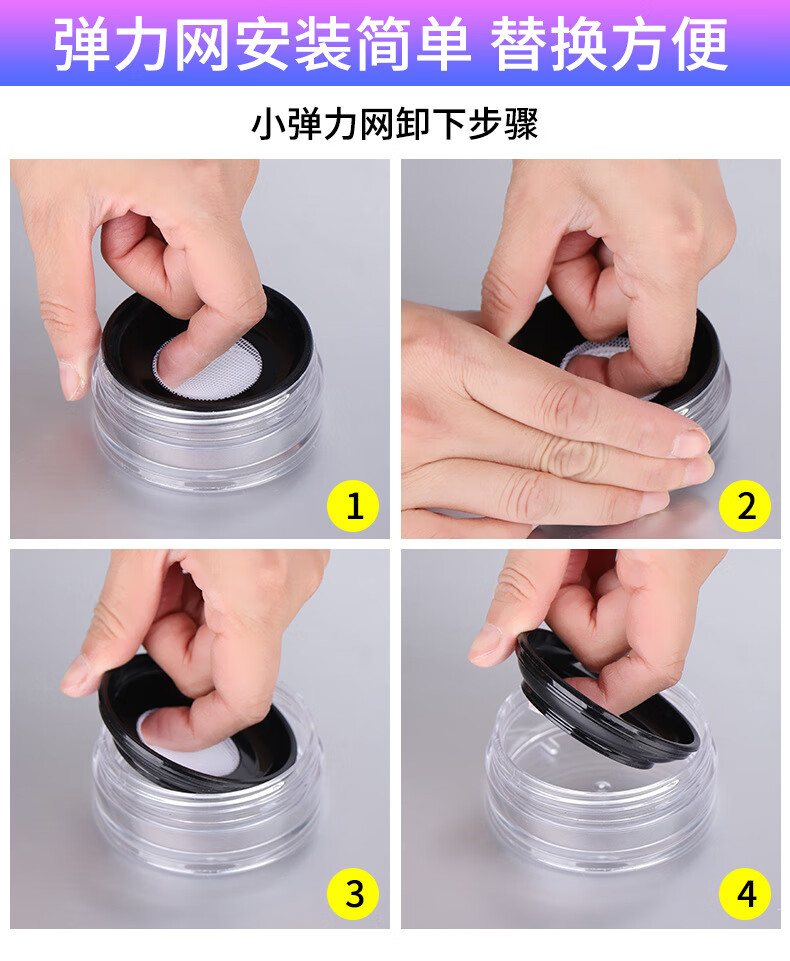 弹力网安装简单 替换方便

小弹力网卸下步骤

1

2

3

4