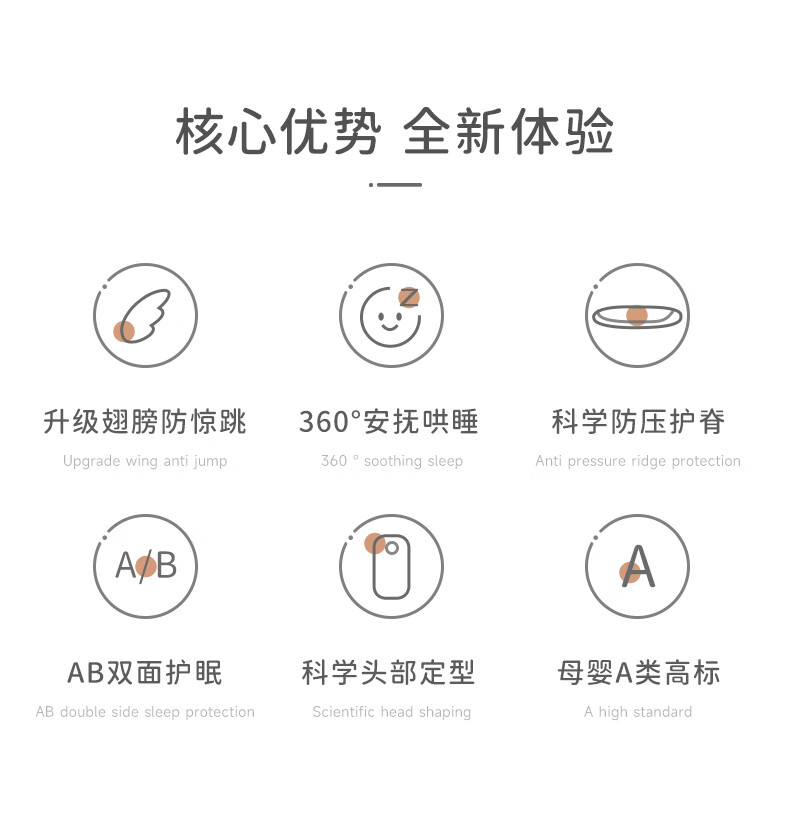 核心优势 全新体验

z

升级翅膀防惊跳
Upgrade wing anti jump

360°安抚哄睡
360 ° soothing sleep

科学防压护脊
Anti pressure ridge protection

A/B

AB双面护眠
AB double side sleep protection

科学头部定型
Scientific head shaping

A

母婴A类高标
A high standard