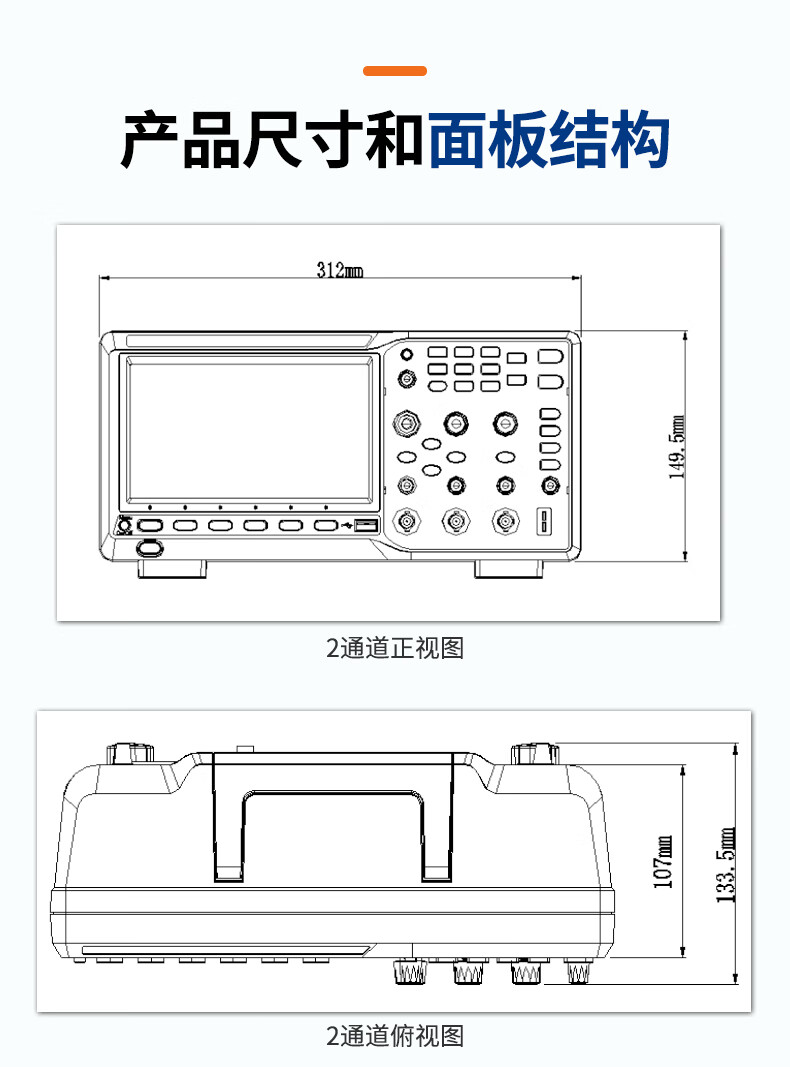 产品尺寸和面板结构

312mm

149.5mm

2通道正视图

107mm

133.5mm

2通道俯视图