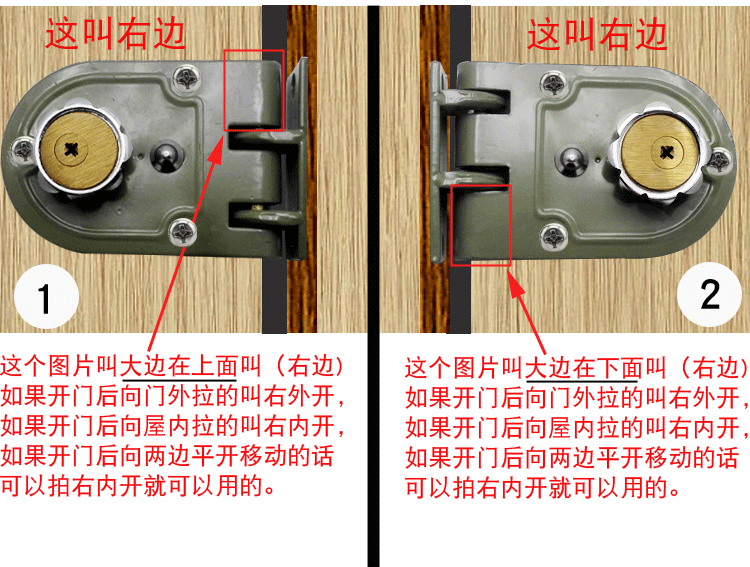 这叫右边

1

这个图片叫大边在上面叫（右边）
如果开门后向门外拉的叫右外开，
如果开门后向屋内拉的叫右内开，
如果开门后向两边平开移动的话
可以拍右内开就可以用的。

这叫右边

2

这个图片叫大边在下面叫（右边）
如果开门后向门外拉的叫右外开，
如果开门后向屋内拉的叫右内开，
如果开门后向两边平开移动的话
可以拍右内开就可以用的。