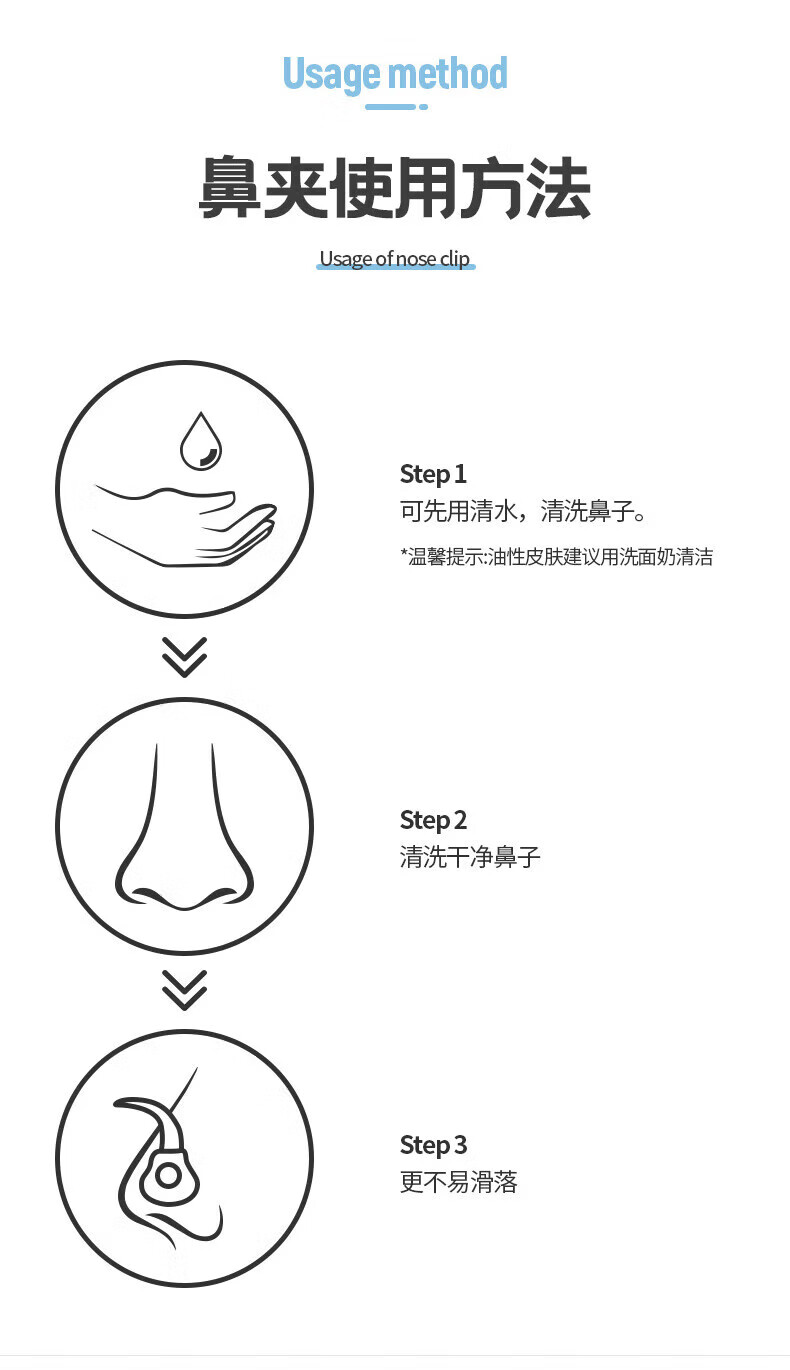 Usage method

鼻夹使用方法

Usage of nose clip

Step 1
可先用清水，清洗鼻子。
*温馨提示:油性皮肤建议用洗面奶清洁

Step 2
清洗干净鼻子

Step 3
更不易滑落