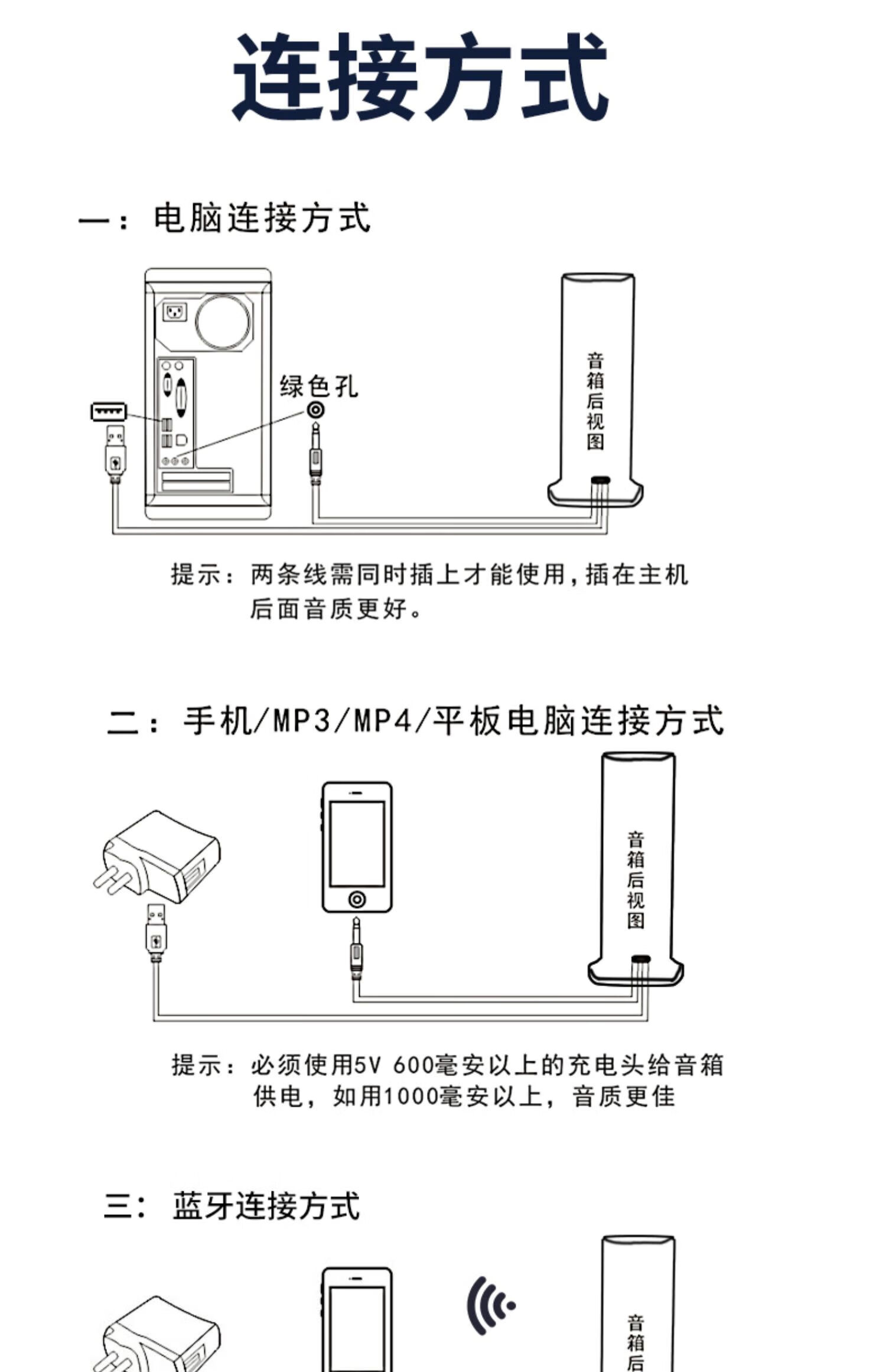 连接方式

一：电脑连接方式

绿色孔

音箱后视图

提示：两条线需同时插上才能使用，插在主机后面音质更好。

二：手机/MP3/MP4/平板电脑连接方式

音箱后视图

提示：必须使用5V 600毫安以上的充电头给音箱供电，如用1000毫安以上，音质更佳

三：蓝牙连接方式

音箱后