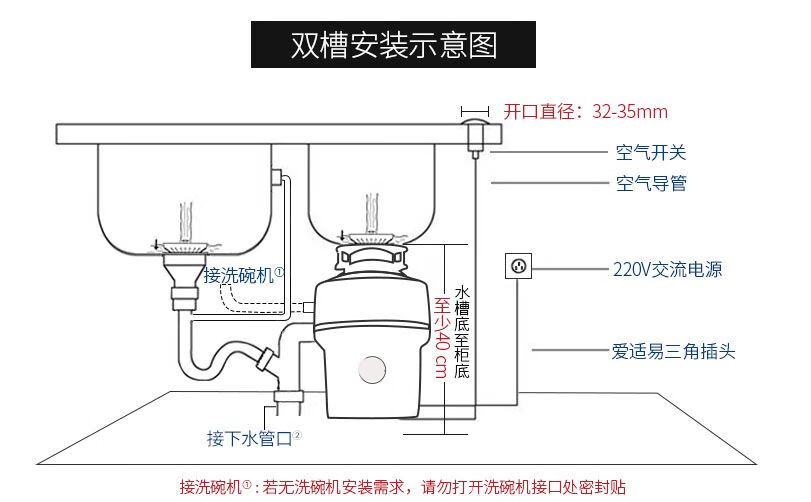 双槽安装示意图

开口直径：32-35mm

空气开关

空气导管

220V交流电源

爱适易三角插头

接洗碗机①

水槽底至柜底

至少40 cm

接下水管口②

接洗碗机①：若无洗碗机安装需求，请勿打开洗碗机接口处密封贴