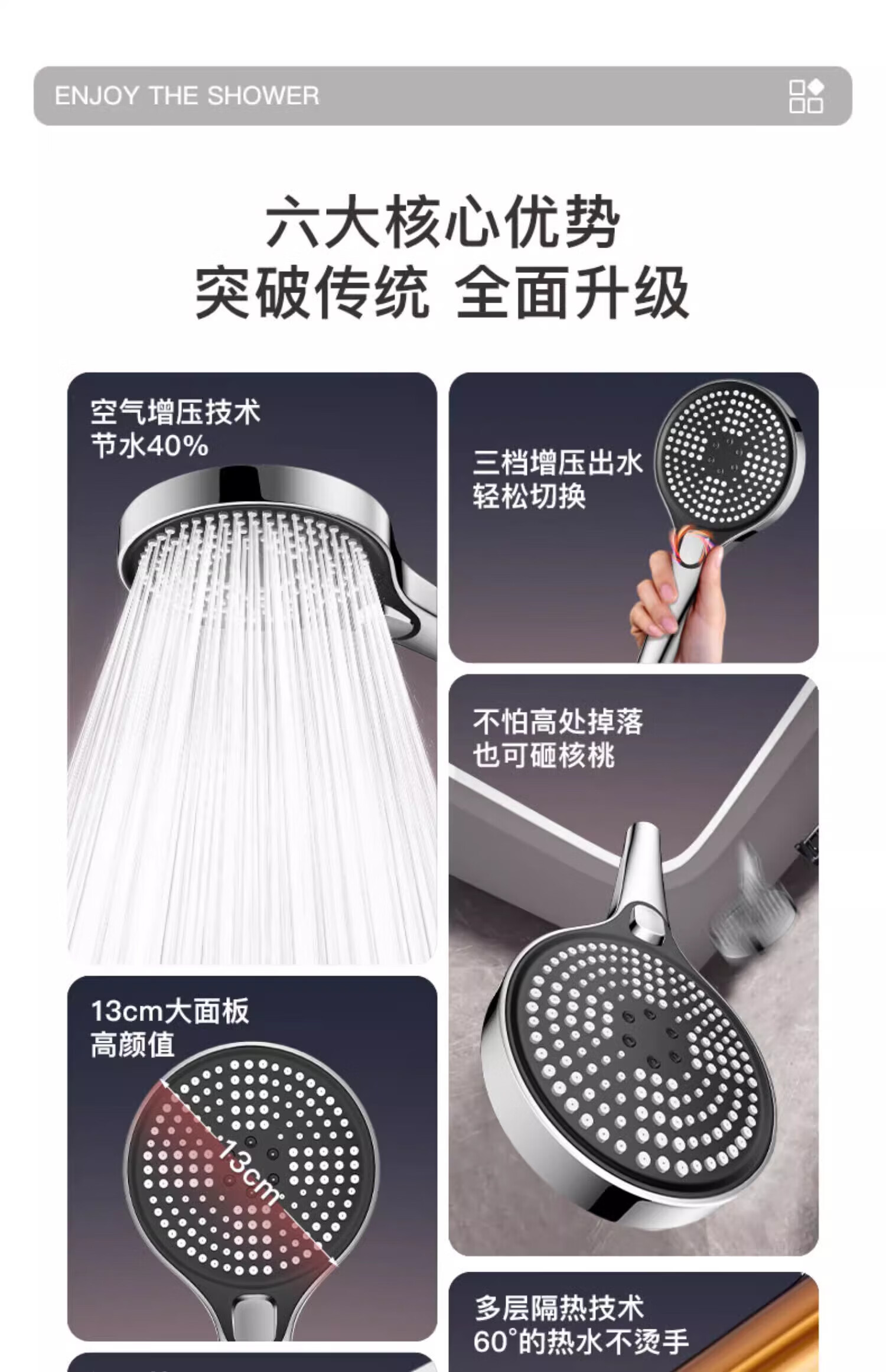 ENJOY THE SHOWER

六大核心优势
突破传统 全面升级

空气增压技术
节水40%

三档增压出水
轻松切换

不怕高处掉落
也可砸核桃

13cm大面板
高颜值

13cm

多层隔热技术
60°的热水不烫手