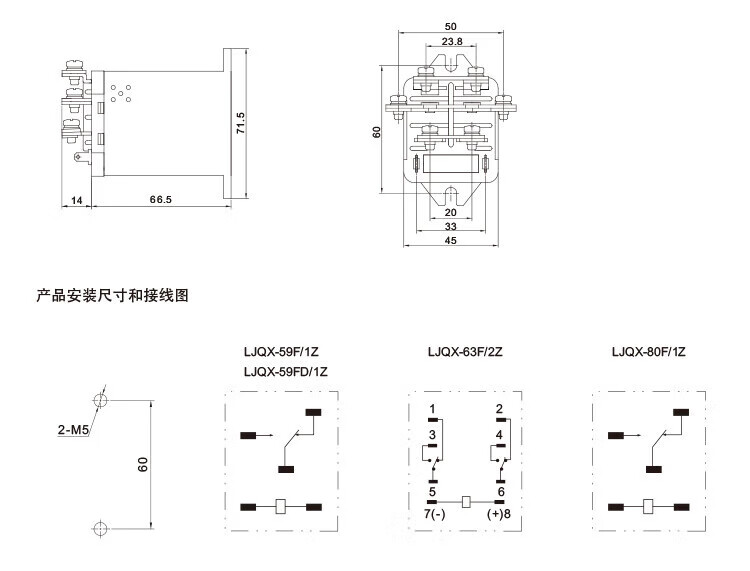 71.5

14

66.5

50

23.8

60

20

33

45

产品安装尺寸和接线图

2-M5

60

LJQX-59F/1Z
LJQX-59FD/1Z

LJQX-63F/2Z

1

2

3

4

5

6

7(-)

(+)8

LJQX-80F/1Z