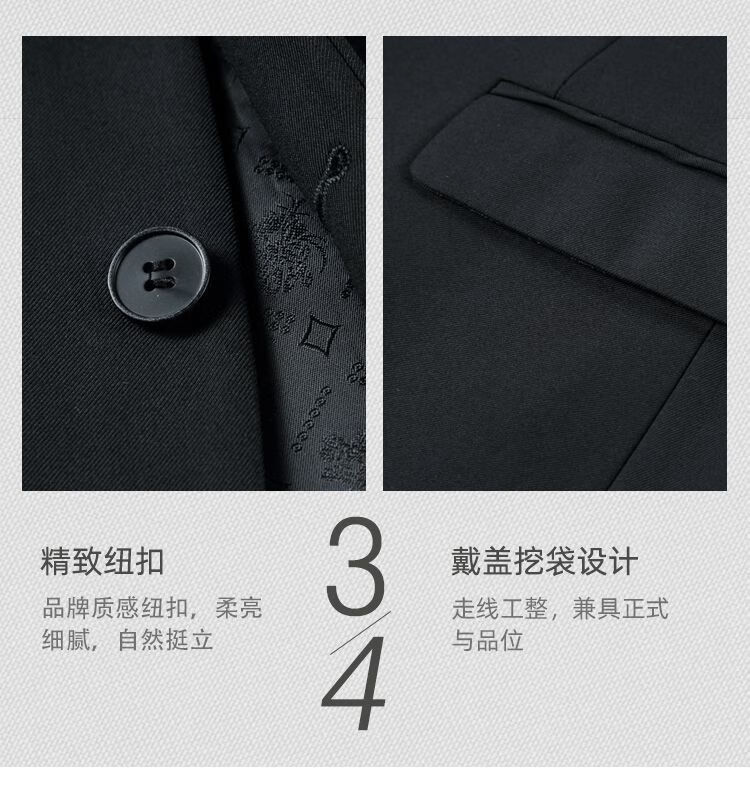 精致纽扣

品牌质感纽扣，柔亮细腻，自然挺立

3

4

戴盖挖袋设计

走线工整，兼具正式与品位