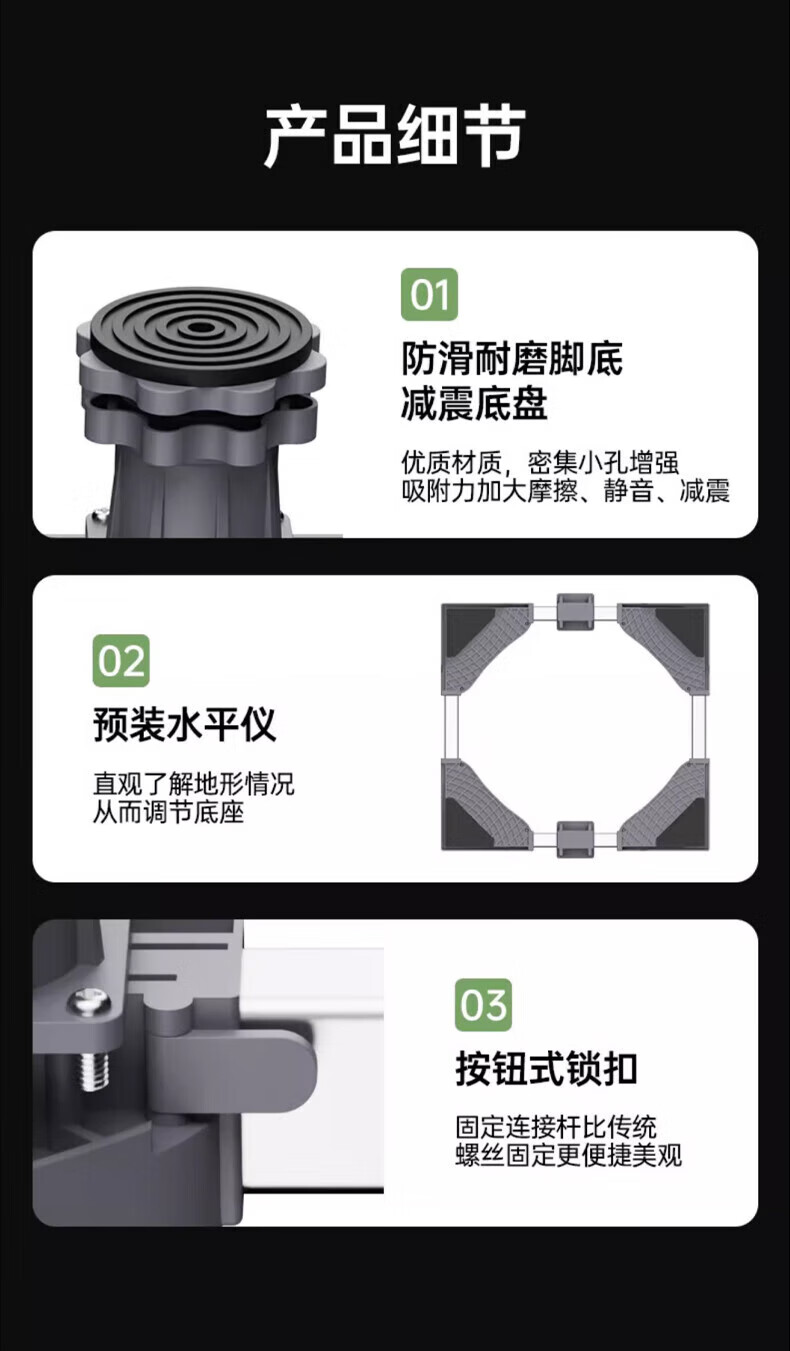 产品细节

01

防滑耐磨脚底
减震底盘

优质材质，密集小孔增强
吸附力加大摩擦、静音、减震

02

预装水平仪

直观了解地形情况
从而调节底座

03

按钮式锁扣

固定连接杆比传统
螺丝固定更便捷美观