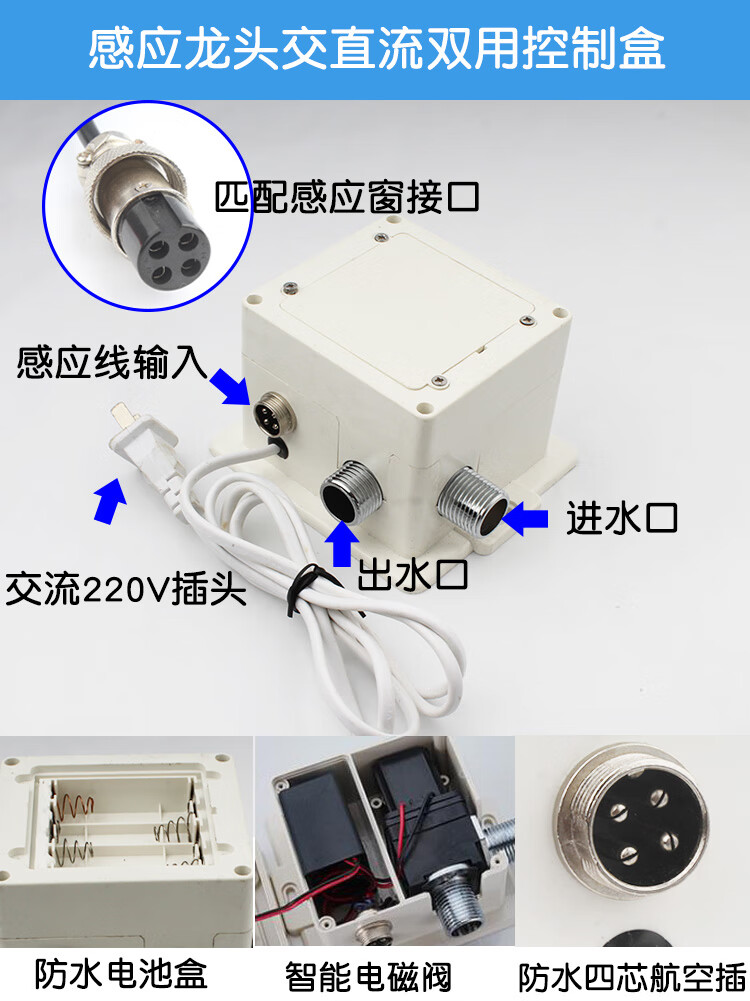 感应龙头交直流双用控制盒

匹配感应窗接口

感应线输入

进水口

出水口

交流220V插头

防水电池盒

智能电磁阀

防水四芯航空插