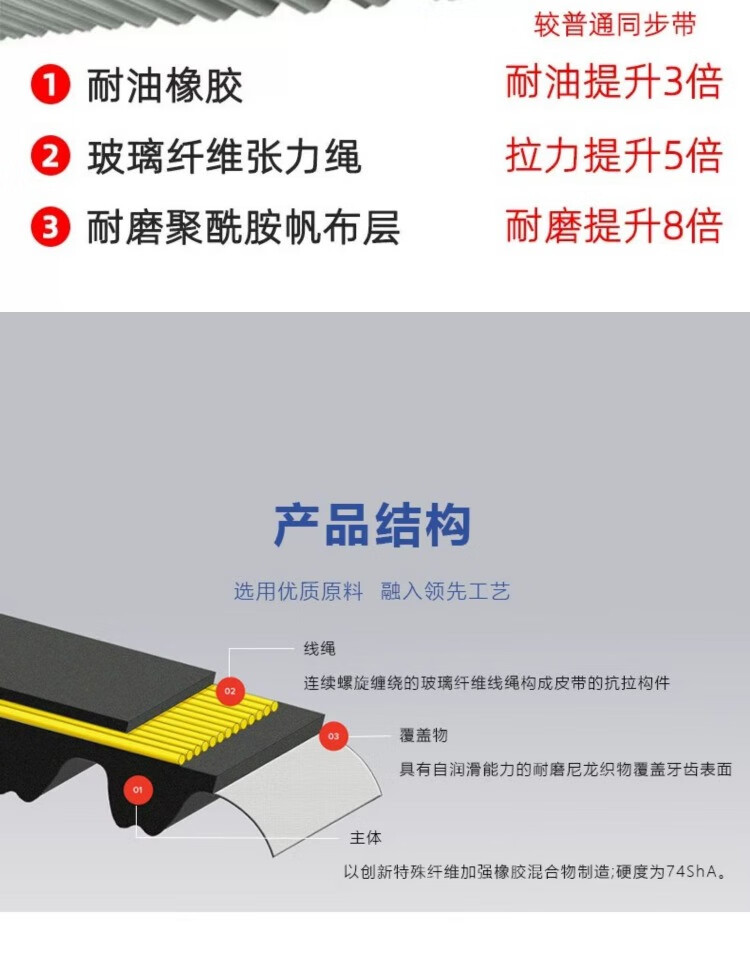 较普通同步带

1 耐油橡胶
耐油提升3倍

2 玻璃纤维张力绳
拉力提升5倍

3 耐磨聚酰胺帆布层
耐磨提升8倍

产品结构

选用优质原料 融入领先工艺

02
线绳
连续螺旋缠绕的玻璃纤维线绳构成皮带的抗拉构件

03
覆盖物
具有自润滑能力的耐磨尼龙织物覆盖牙齿表面

01
主体
以创新特殊纤维加强橡胶混合物制造;硬度为74ShA。