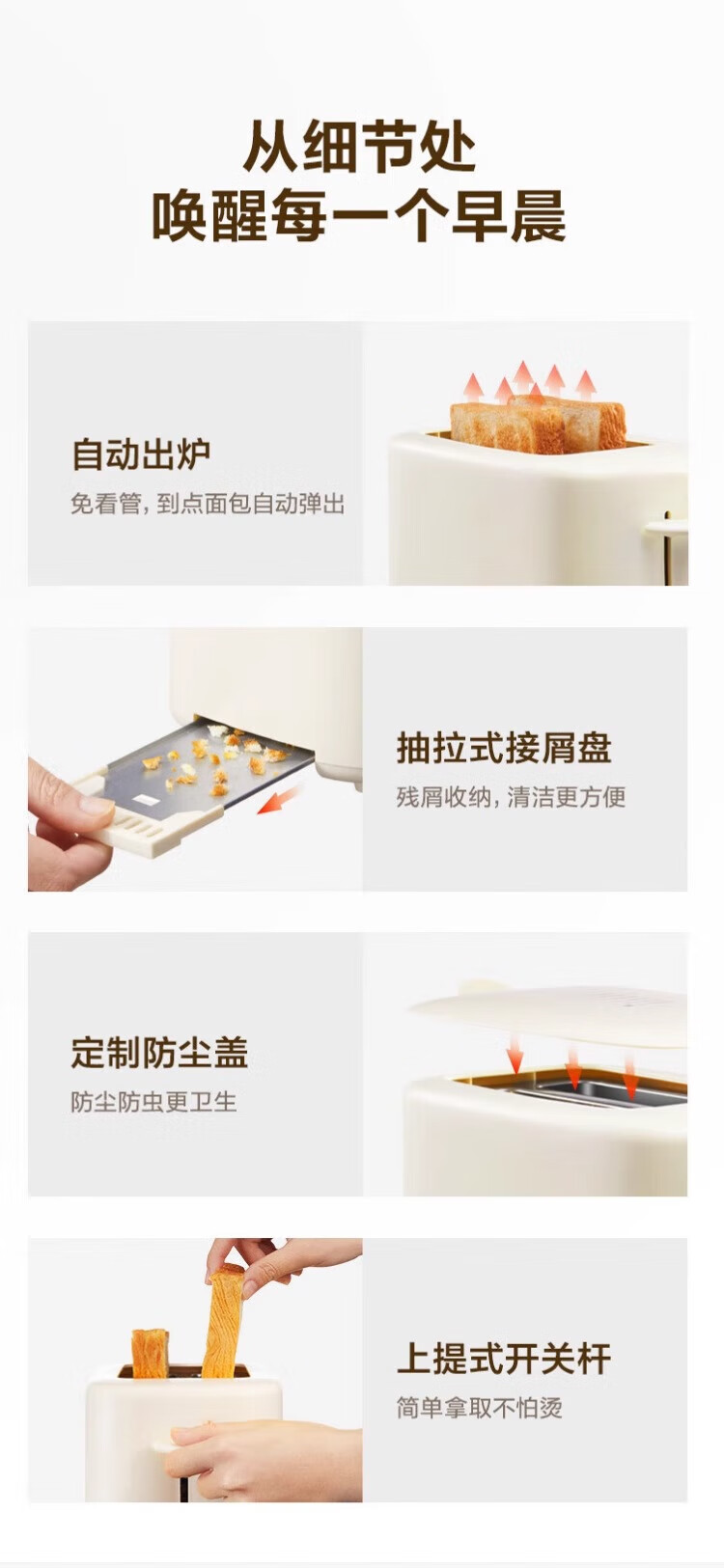 从细节处
唤醒每一个早晨

自动出炉
免看管，到点面包自动弹出

抽拉式接屑盘
残屑收纳，清洁更方便

定制防尘盖
防尘防虫更卫生

上提式开关杆
简单拿取不怕烫