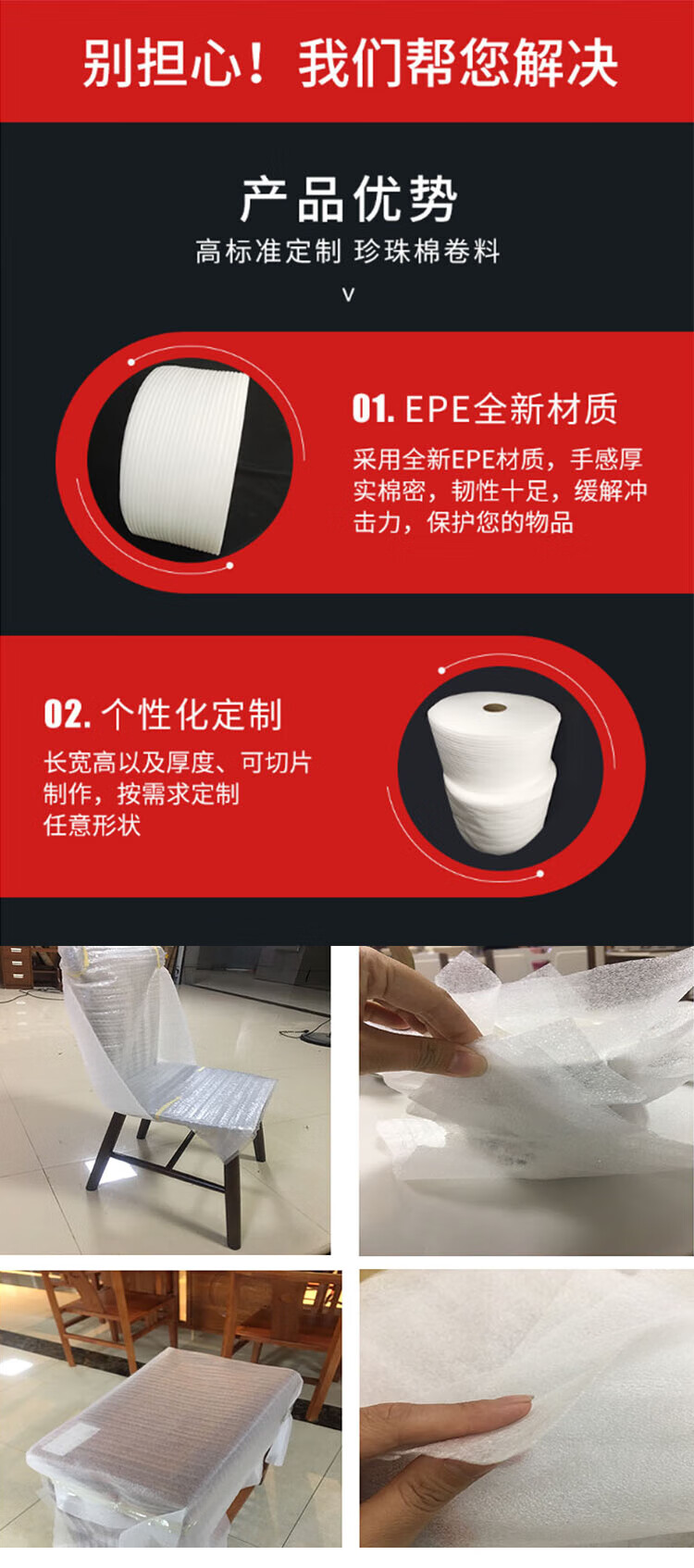 别担心！我们帮您解决

产品优势

高标准定制 珍珠棉卷料

v

01. EPE全新材质

采用全新EPE材质，手感厚实棉密，韧性十足，缓解冲击力，保护您的物品

02. 个性化定制

长宽高以及厚度、可切片制作，按需求定制任意形状