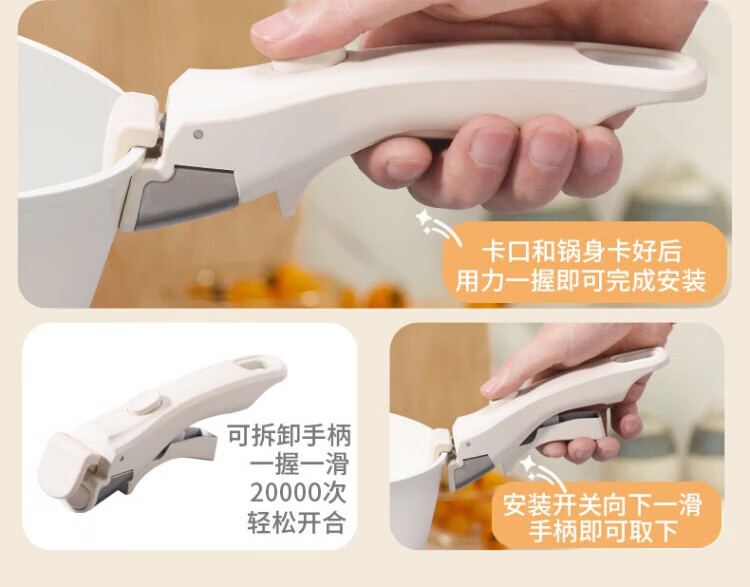 卡口和锅身卡好后
用力一握即可完成安装

可拆卸手柄
一握一滑
20000次
轻松开合

安装开关向下一滑
手柄即可取下