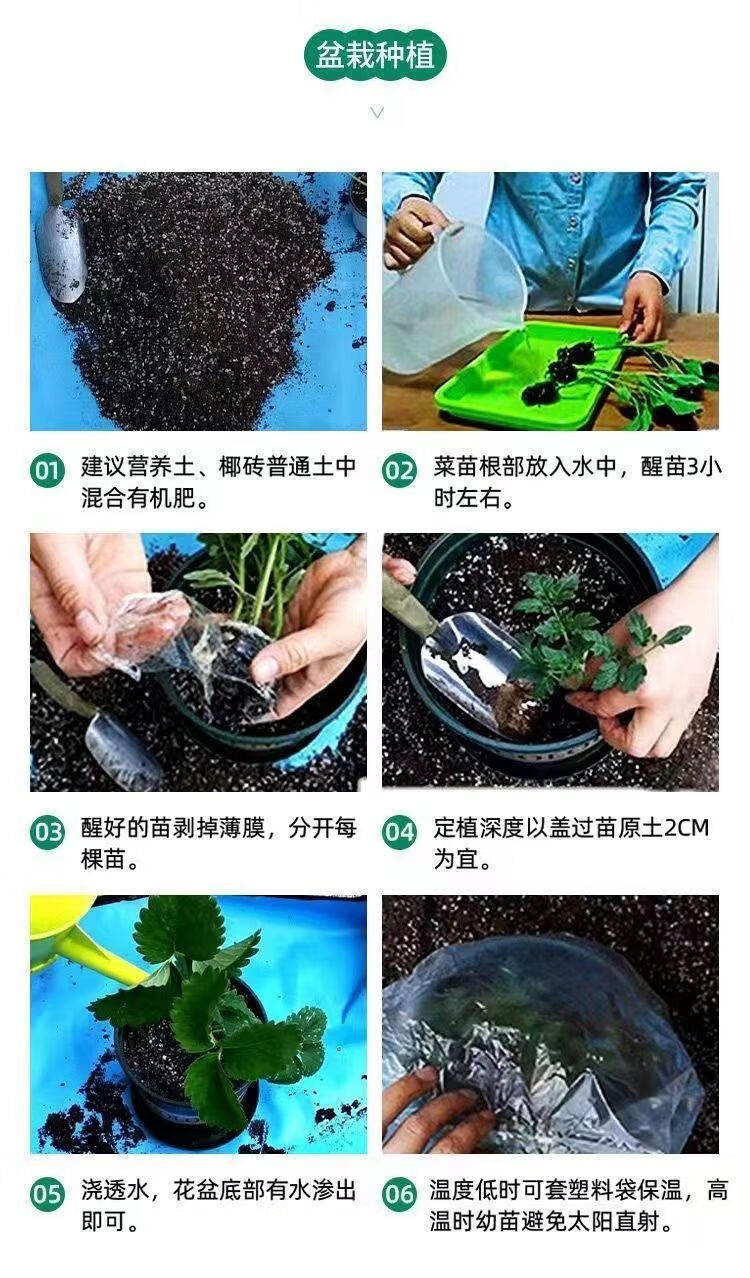 盆栽种植

01 建议营养土、椰砖普通土中混合有机肥。

02 菜苗根部放入水中，醒苗3小时左右。

03 醒好的苗剥掉薄膜，分开每棵苗。

04 定植深度以盖过苗原土2CM为宜。

05 浇透水，花盆底部有水渗出即可。

06 温度低时可套塑料袋保温，高温时幼苗避免太阳直射。