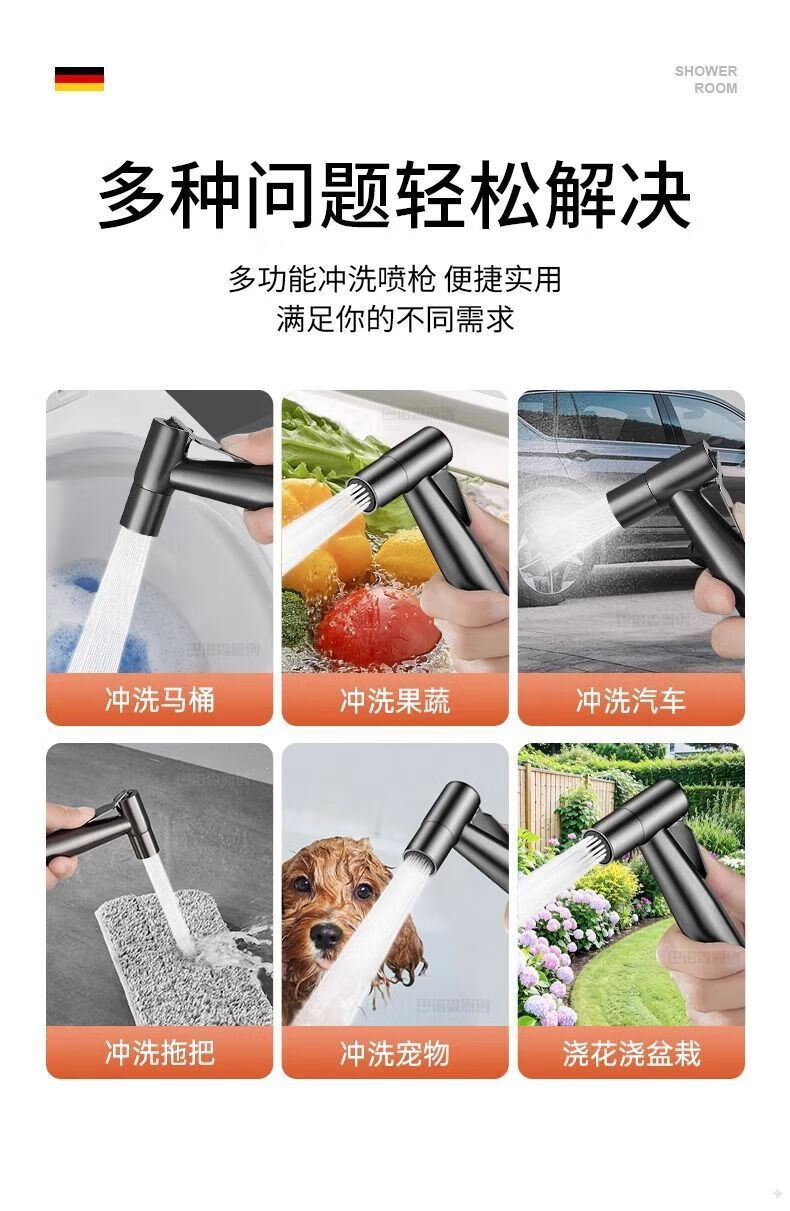 SHOWER ROOM

多种问题轻松解决

多功能冲洗喷枪 便捷实用
满足你的不同需求

冲洗马桶

冲洗果蔬

冲洗汽车

冲洗拖把

冲洗宠物

浇花浇盆栽