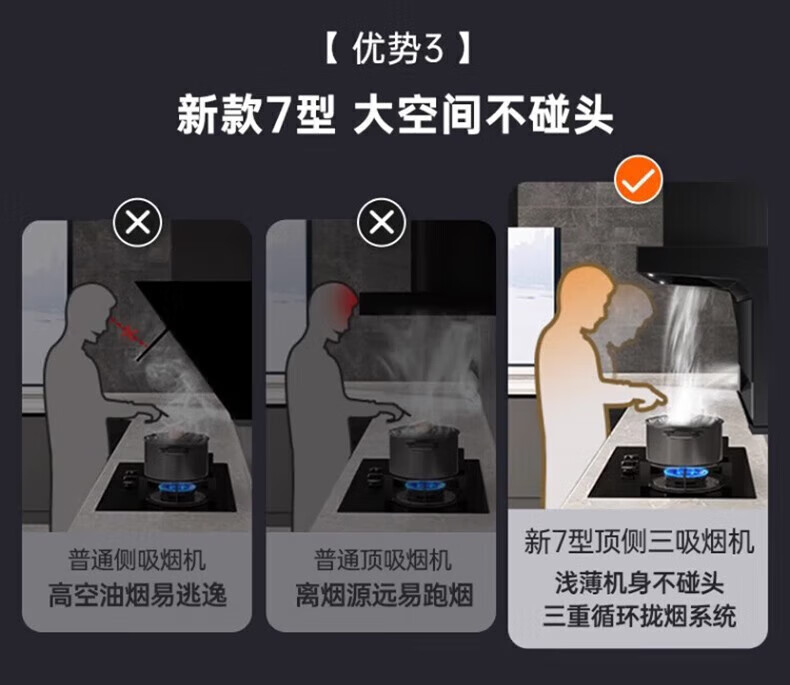 【 优势3 】
新款7型 大空间不碰头

普通侧吸烟机
高空油烟易逃逸

普通顶吸烟机
离烟源远易跑烟

新7型顶侧三吸烟机
浅薄机身不碰头
三重循环拢烟系统