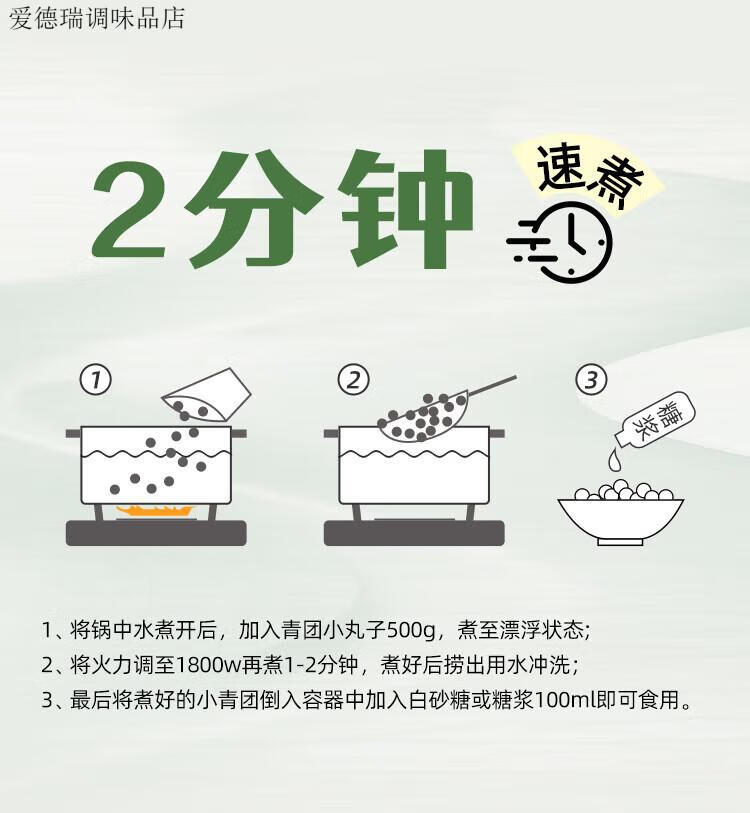 爱德瑞调味品店

2分钟

速煮

①

②

③

糖浆

1、将锅中水煮开后，加入青团小丸子500g，煮至漂浮状态；
2、将火力调至1800w再煮1-2分钟，煮好后捞出用水冲洗；
3、最后将煮好的小青团倒入容器中加入白砂糖或糖浆100ml即可食用。