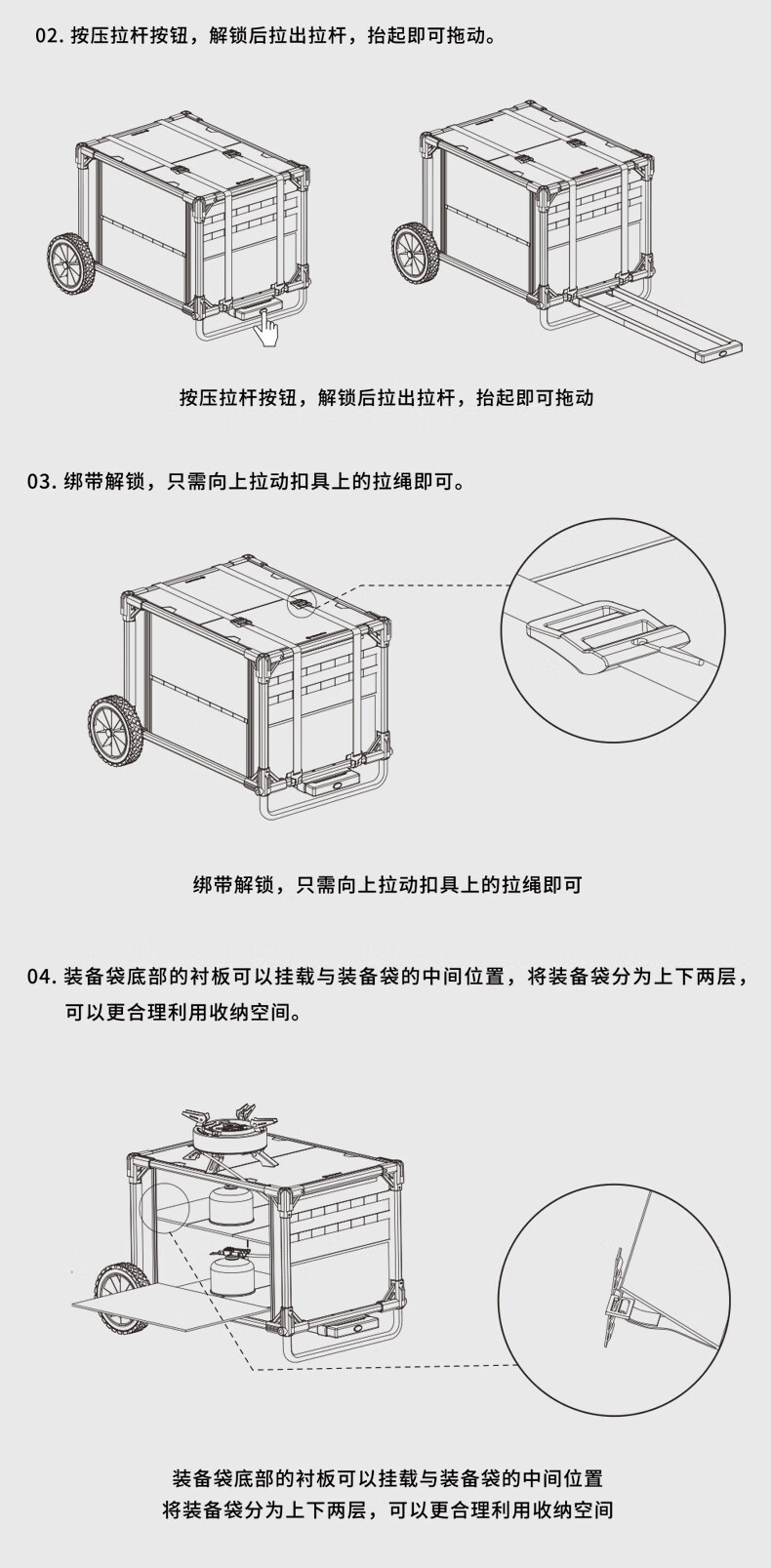 02. 按压拉杆按钮，解锁后拉出拉杆，抬起即可拖动。

按压拉杆按钮，解锁后拉出拉杆，抬起即可拖动

03. 绑带解锁，只需向上拉动扣具上的拉绳即可。

绑带解锁，只需向上拉动扣具上的拉绳即可

04. 装备袋底部的衬板可以挂载与装备袋的中间位置，将装备袋分为上下两层，可以更合理利用收纳空间。

装备袋底部的衬板可以挂载与装备袋的中间位置
将装备袋分为上下两层，可以更合理利用收纳空间