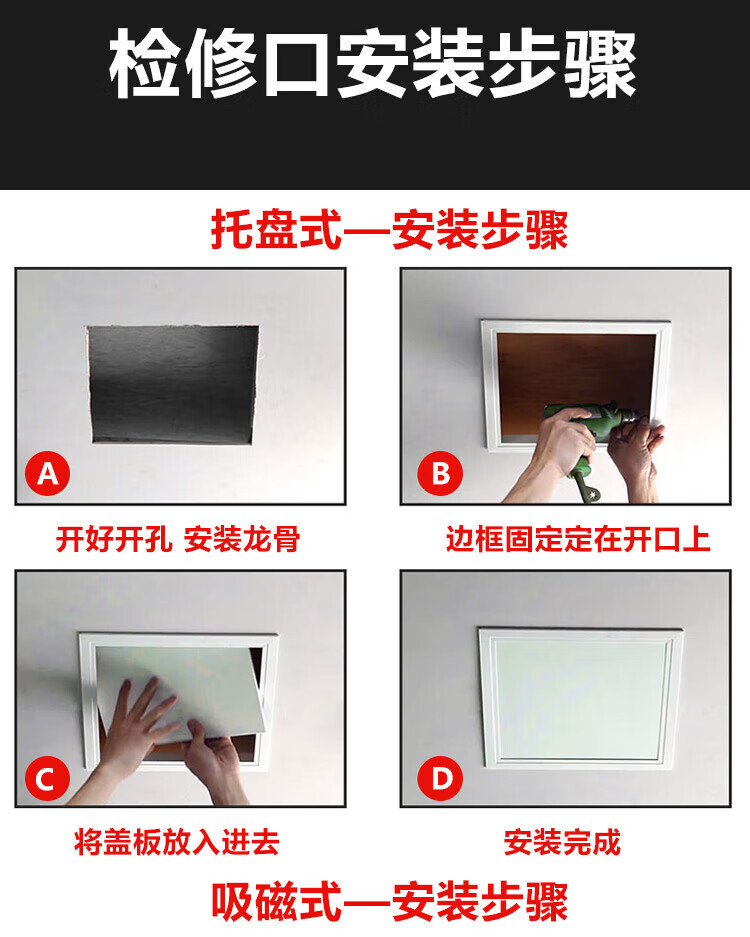 检修口安装步骤

托盘式—安装步骤

A

开好开孔 安装龙骨

B

边框固定定在开口上

C

将盖板放入进去

D

安装完成

吸磁式—安装步骤