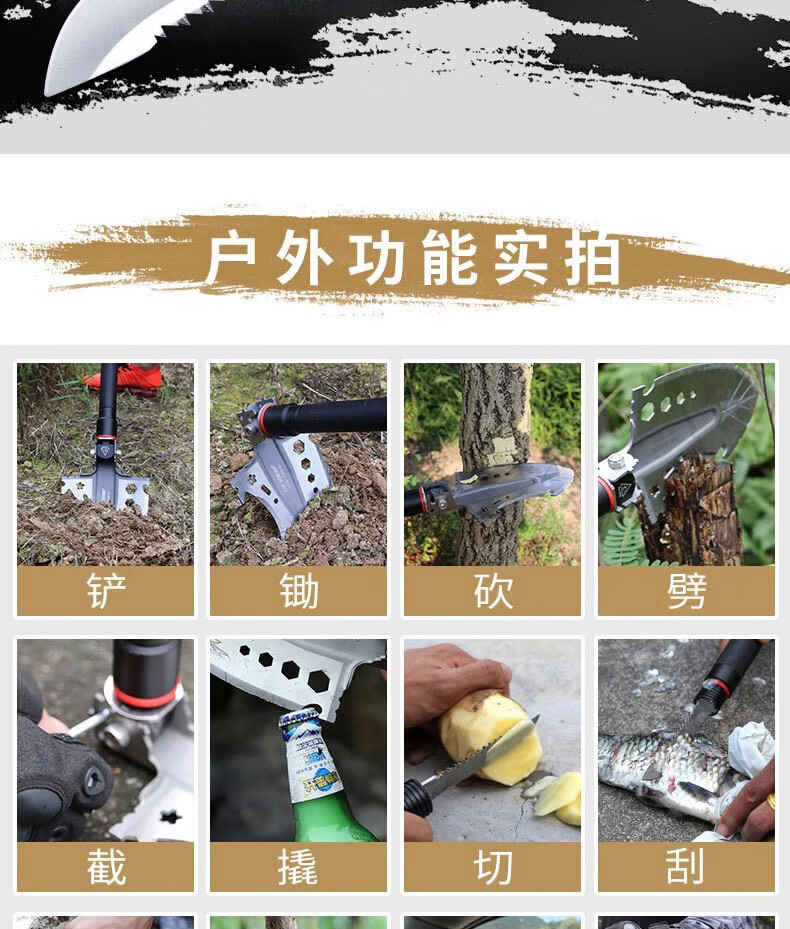 户外功能实拍

铲

锄

砍

劈

截

撬

切

刮